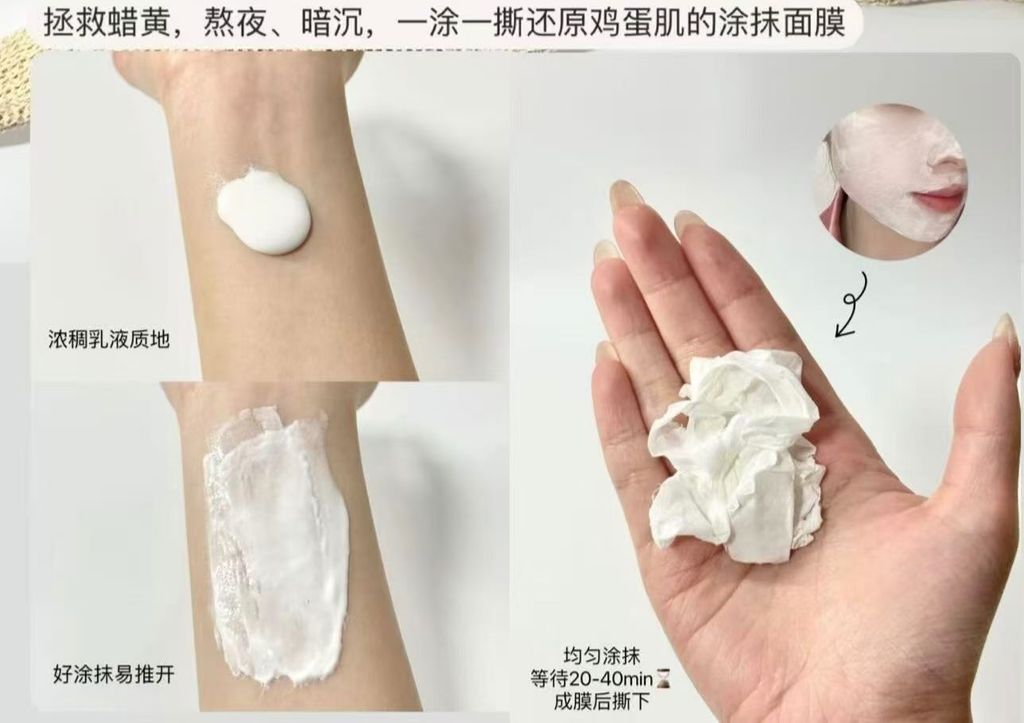 拯救蜡黄，熬夜、暗沉，一涂一撕还原鸡蛋肌的涂抹面膜

浓稠乳液质地

好涂抹易推开

均匀涂抹
等待20-40min⌛
成膜后撕下