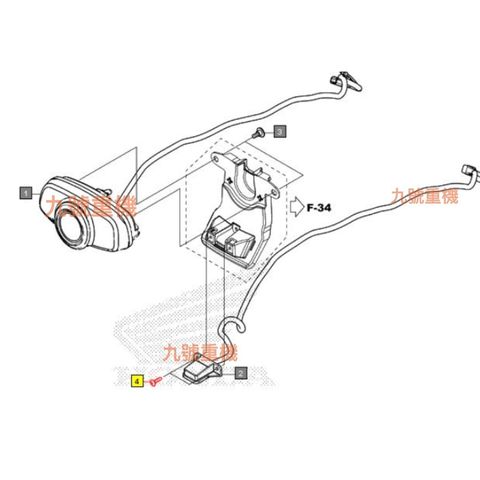 3

1

九號重機

九號重機

F-34

九號重機

4

2