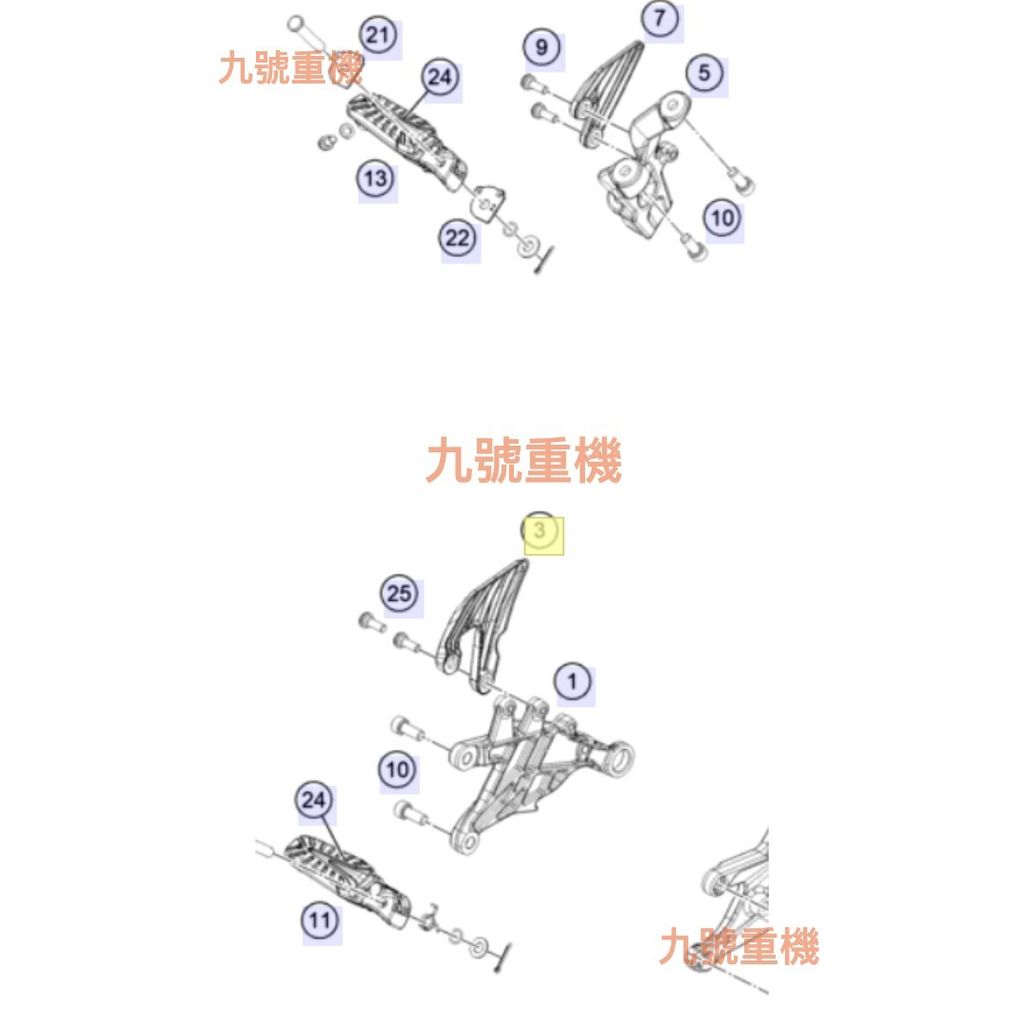 21
九號重機
24
13
22
9
7
5
10

九號重機

3
25
1
10
24
11
九號重機