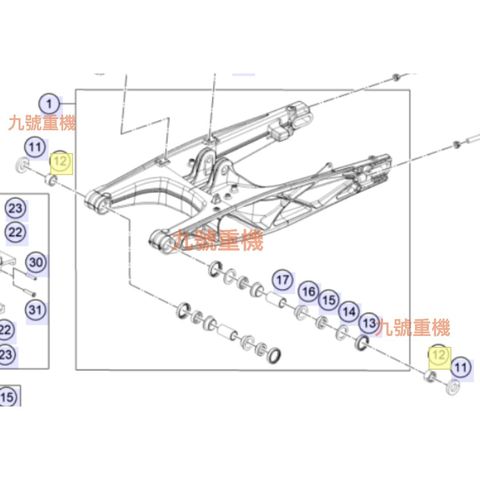 1
九號重機
11
12
23
22
30
31
22
23
15
九號重機
17
16
15
14
13
九號重機
12
11