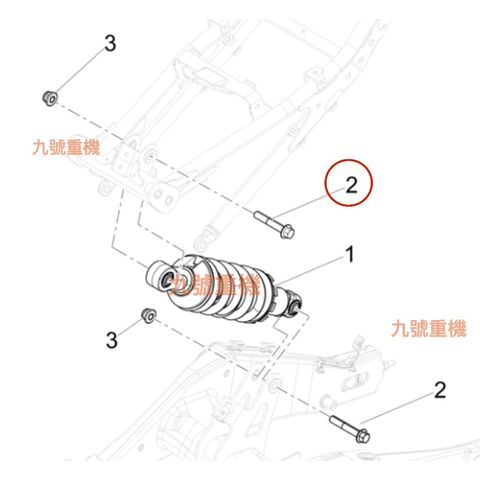 3

九號重機

2

1

九號重機

3

九號重機

2