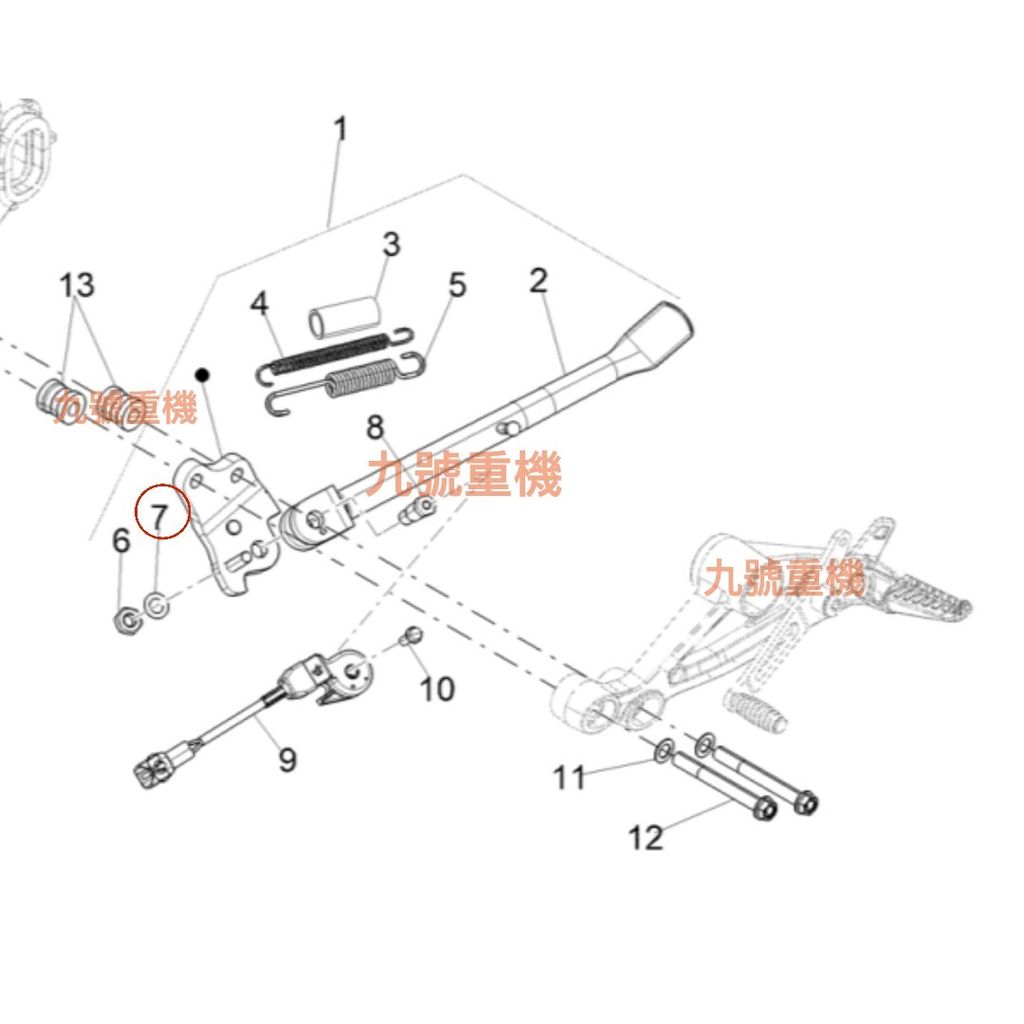 1
3
13
4
5
2
九號重機
8
九號重機
7
6
九號重機
10
9
11
12