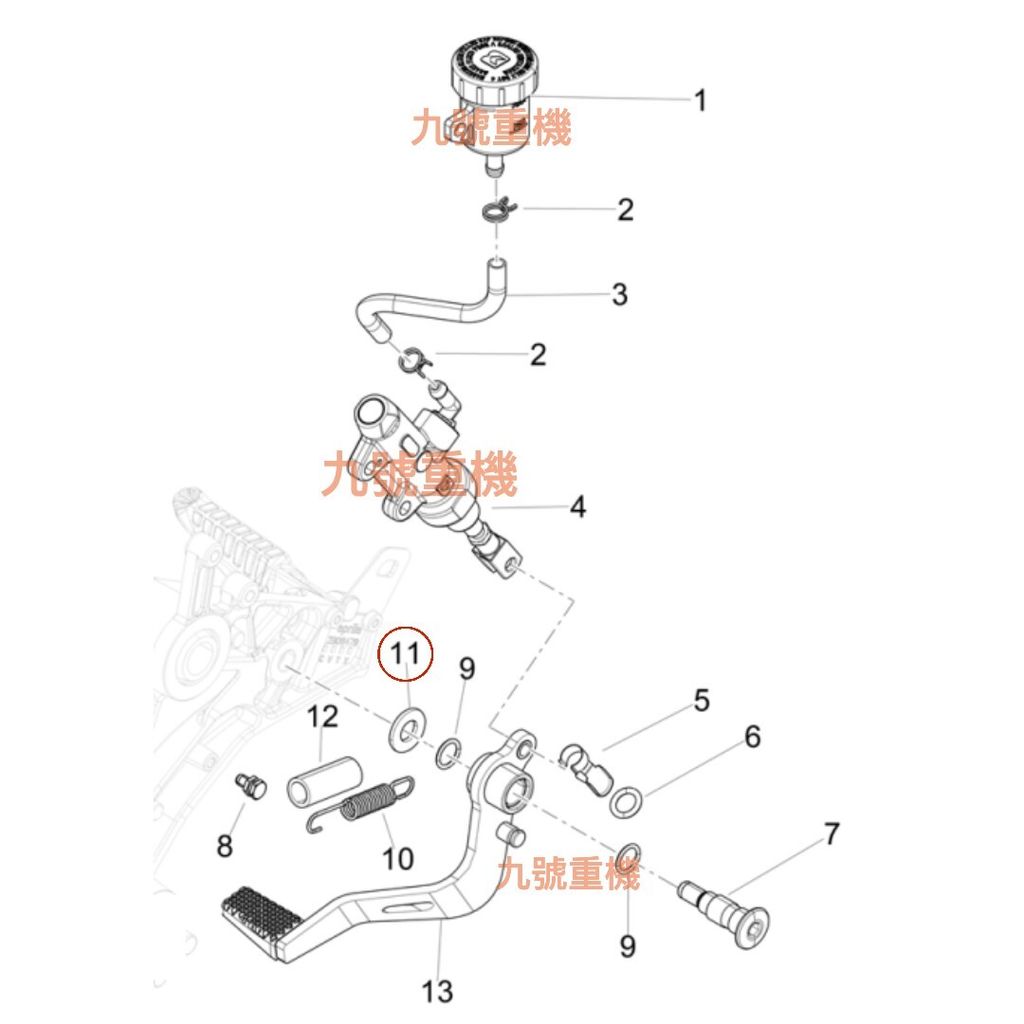 1
九號重機
2
3
2
九號重機
4
11
9
5
6
12
8
10
7
九號重機
9
13