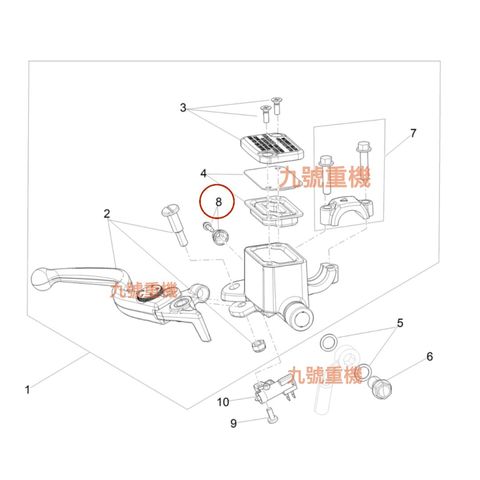 3

7

4

九號重機

8

2

九號重機

5

6

九號重機

1

10

9