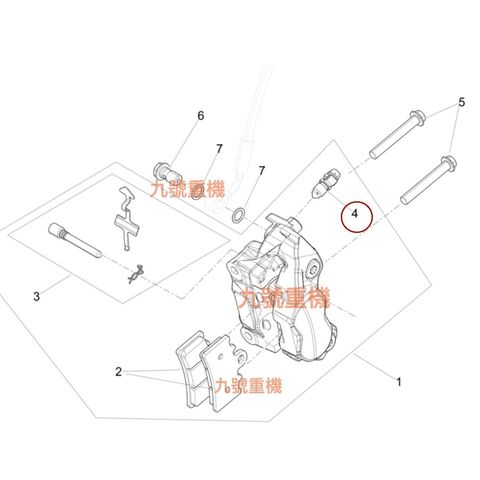 5

6

7

7

九號重機

4

3

九號重機

2

九號重機

1