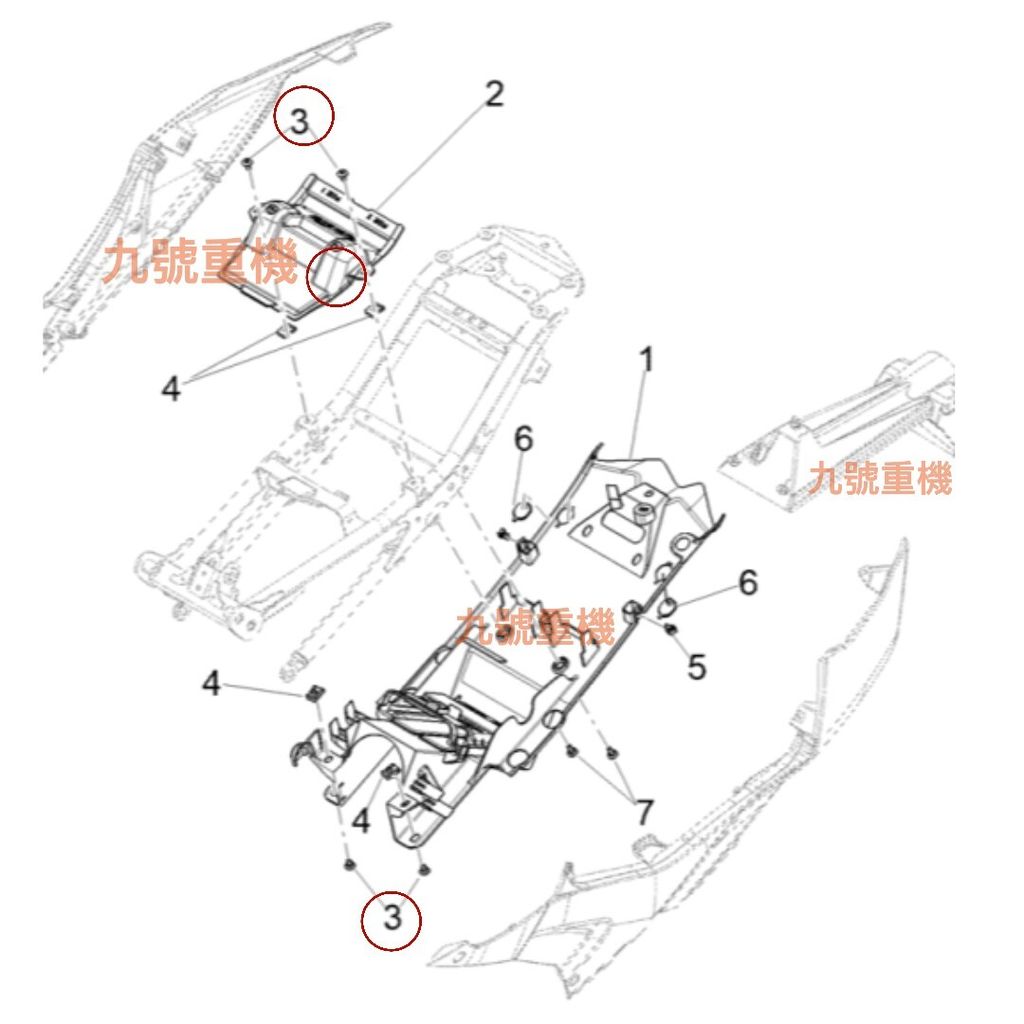 3
2
九號重機
4
1
6
九號重機
6
九號重機
5
4
4
7
3