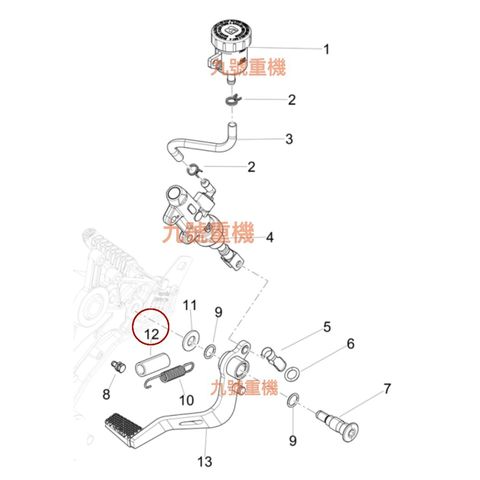 1
九號重機
2
3
2
九號重機
4
11
9
5
12
6
8
10
九號重機
7
9
13