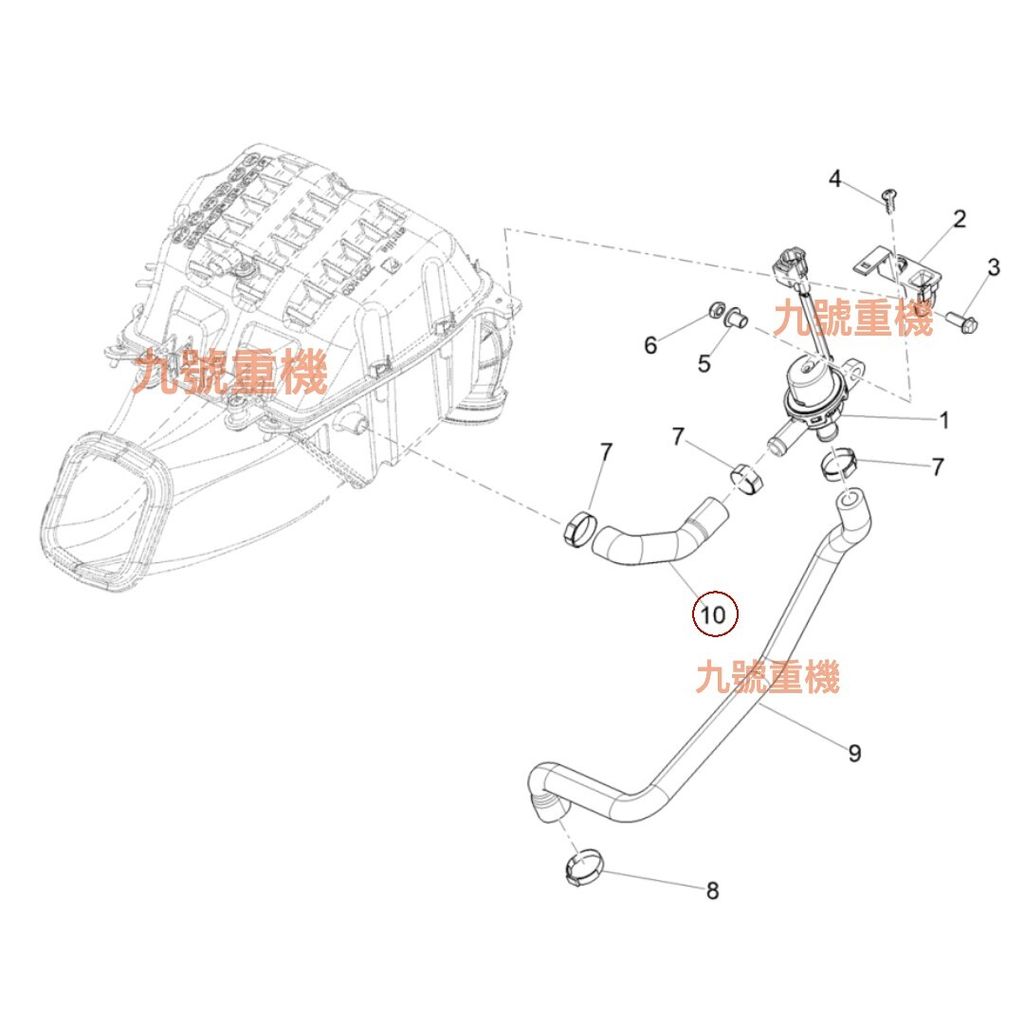 4
2
3
九號重機
6
5
九號重機
1
7
7
7
10
九號重機
9
8