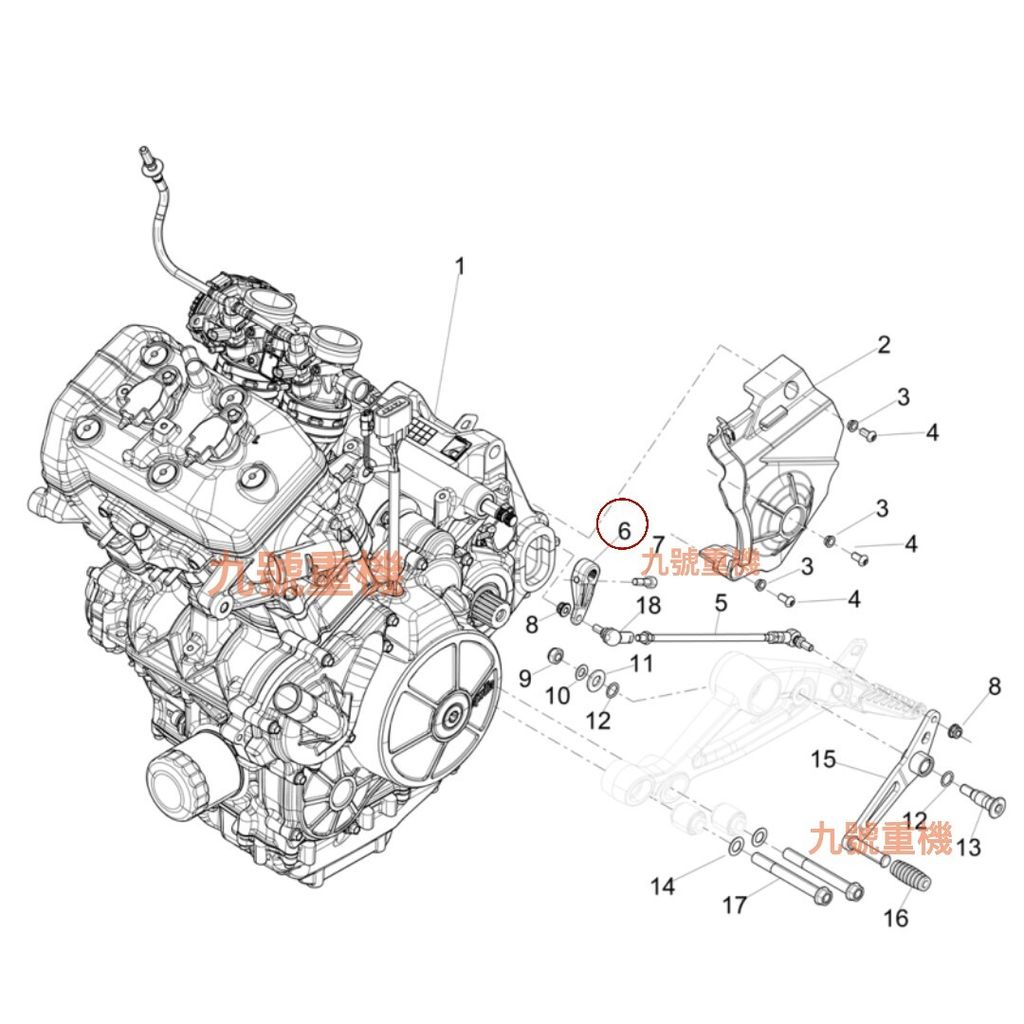 1
2
3
4
3
4
3
4
6
7
九號重機
九號重機
18
5
8
9
10
11
12
8
15
12
13
九號重機
14
17
16