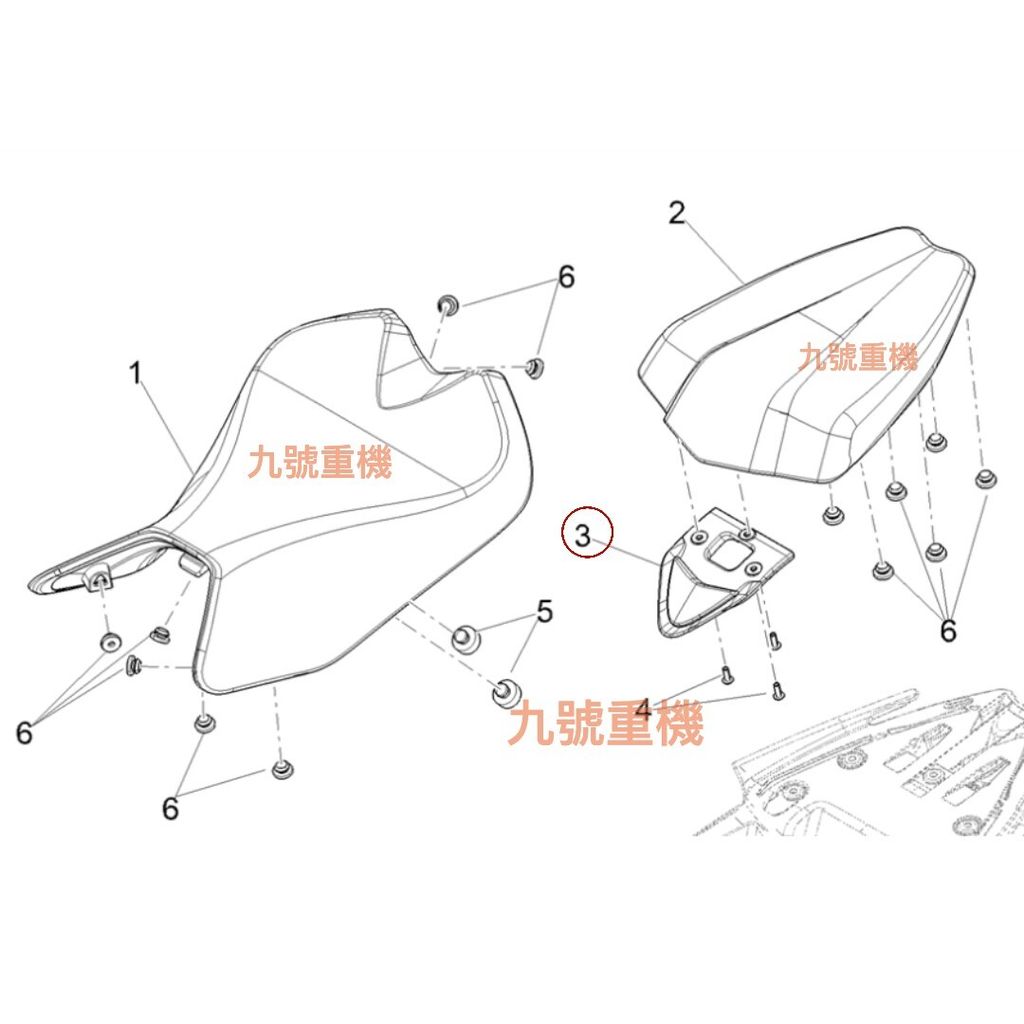 2

6

1

九號重機

九號重機

3

5

6

4

九號重機

6

6