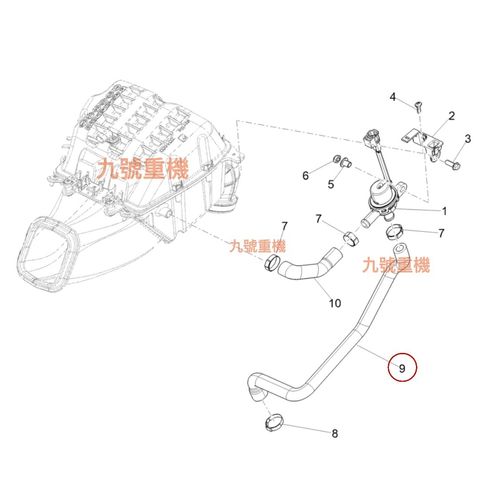 4
2
3
九號重機
6
5
1
7
7
7
九號重機
九號重機
10
9
8