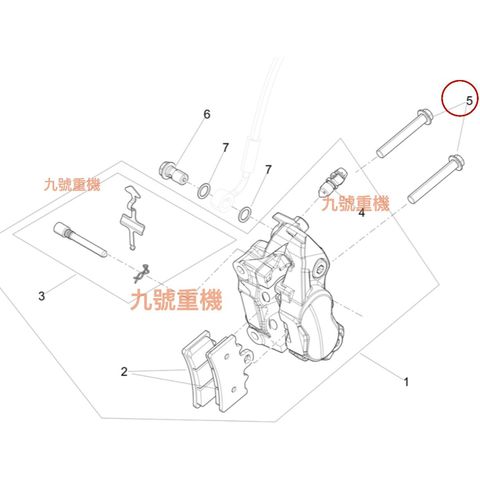 5

6

7

7

九號重機

九號重機

4

3

九號重機

2

1