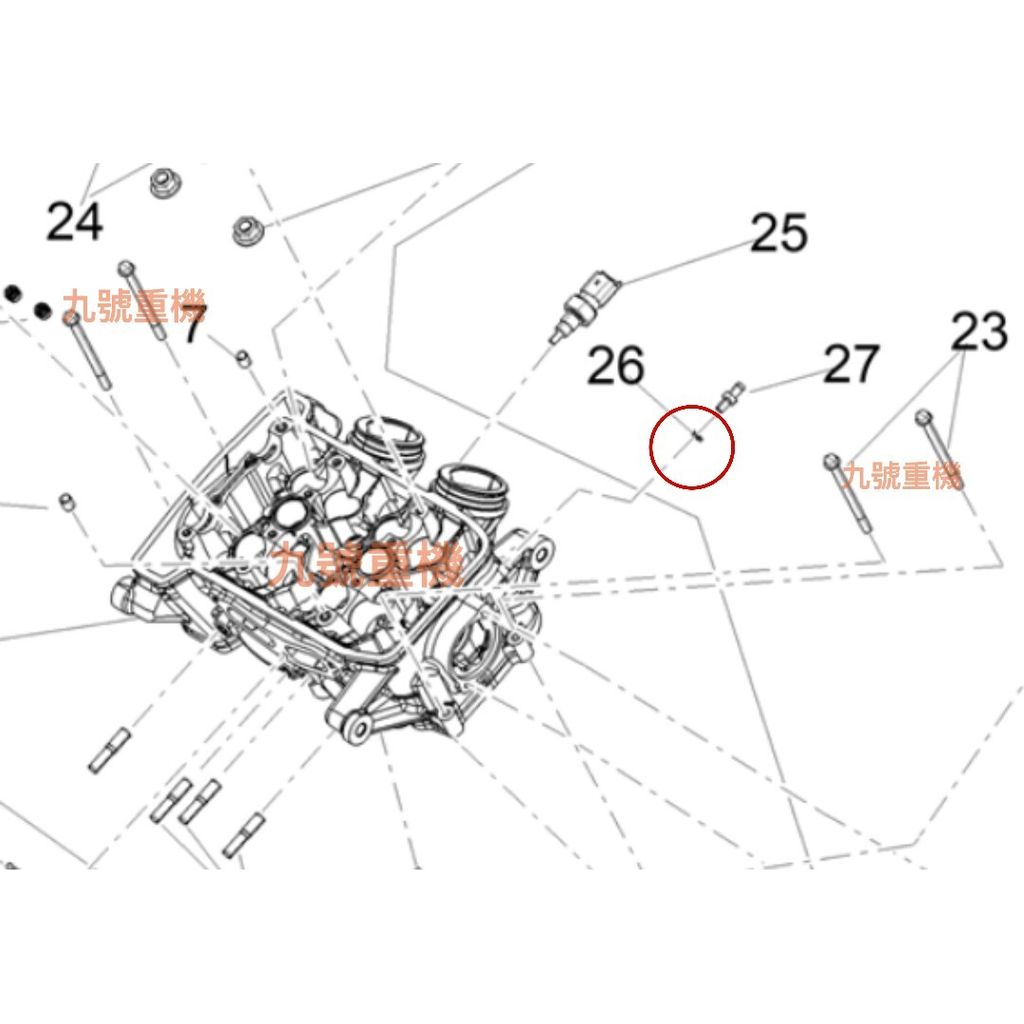 24
九號重機
7
25
26
27
23
九號重機
九號重機