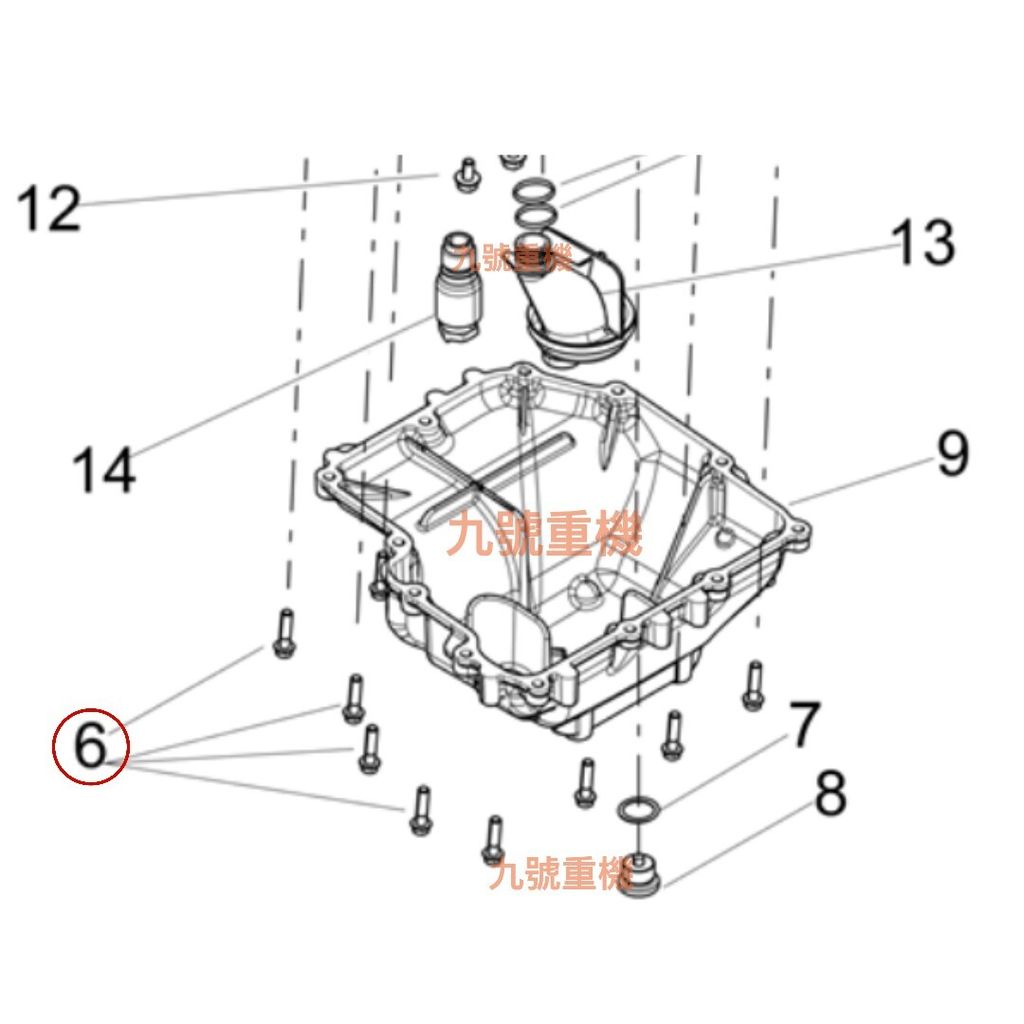 12
九號重機
13
14
9
九號重機
6
7
8
九號重機