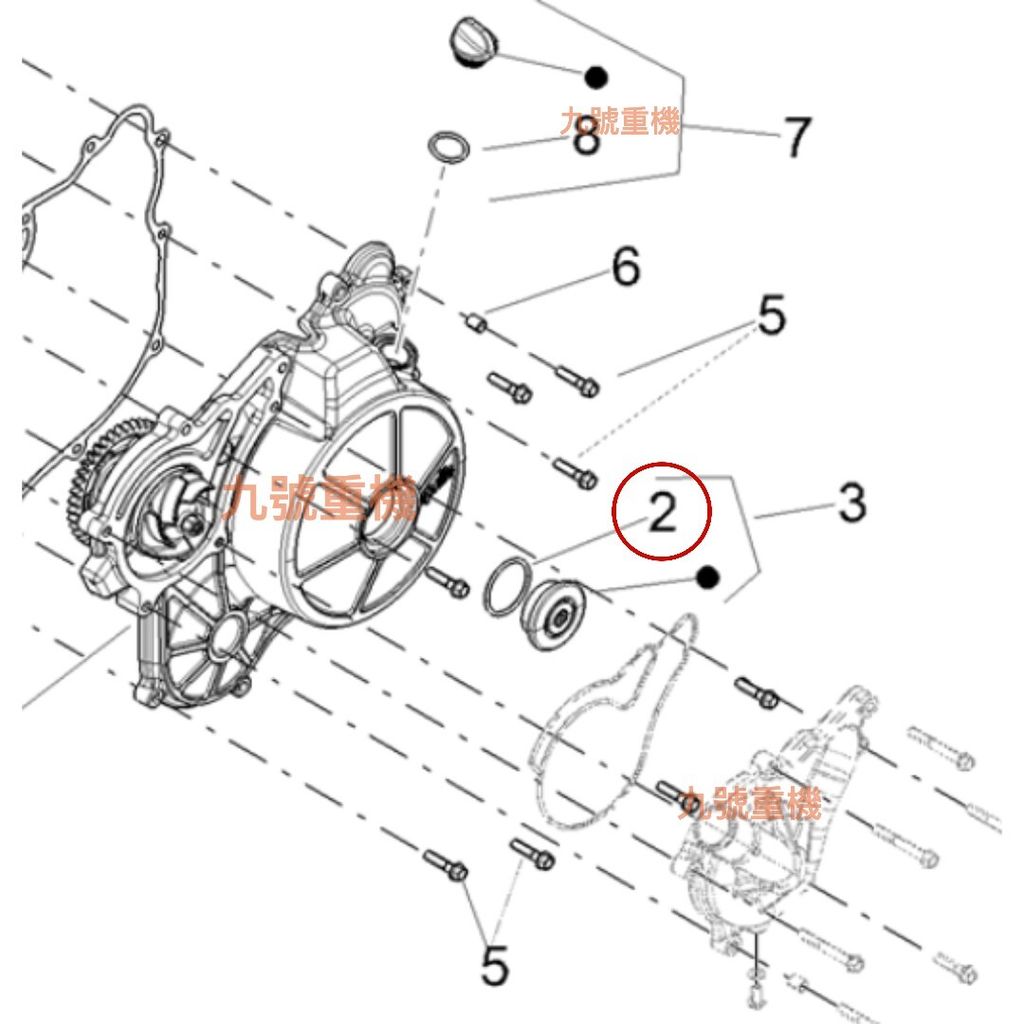 九號重機
8
7
6
5
九號重機
2
3
九號重機
5