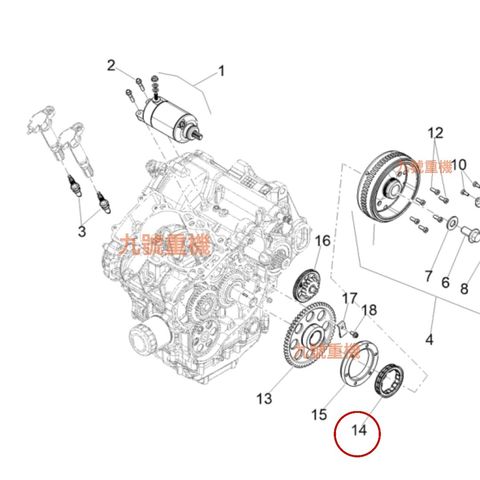 2
1
12
九號重機
10
3
九號重機
16
7
6
8
17
18
4
九號重機
13
15
14