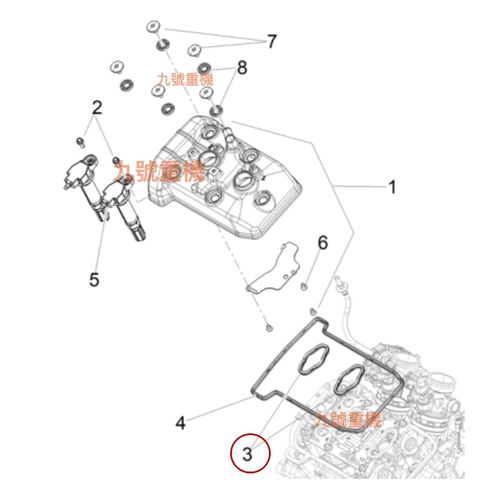 7
8
九號重機
2
九號重機
1
6
5
4
九號重機
3