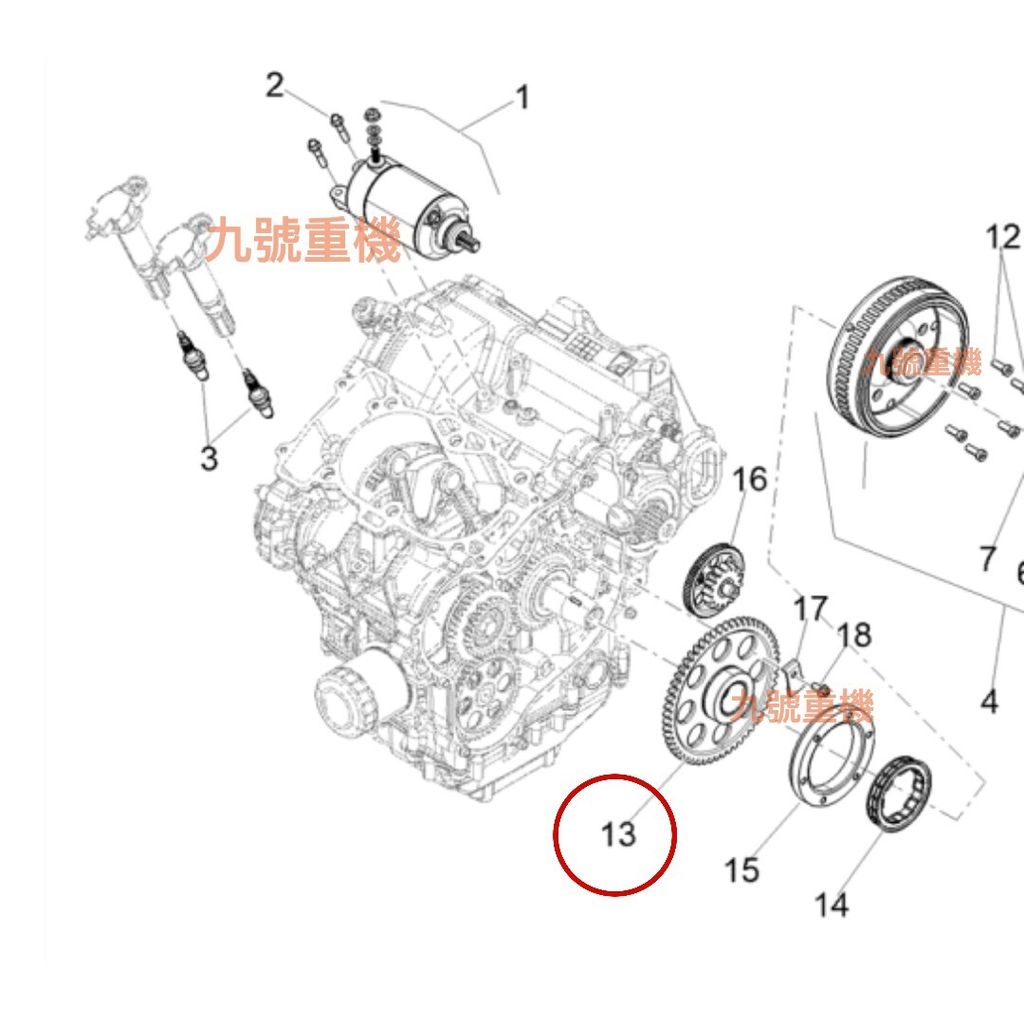 2
1
九號重機
12
九號重機
3
16
7
6
17
18
九號重機
4
13
15
14