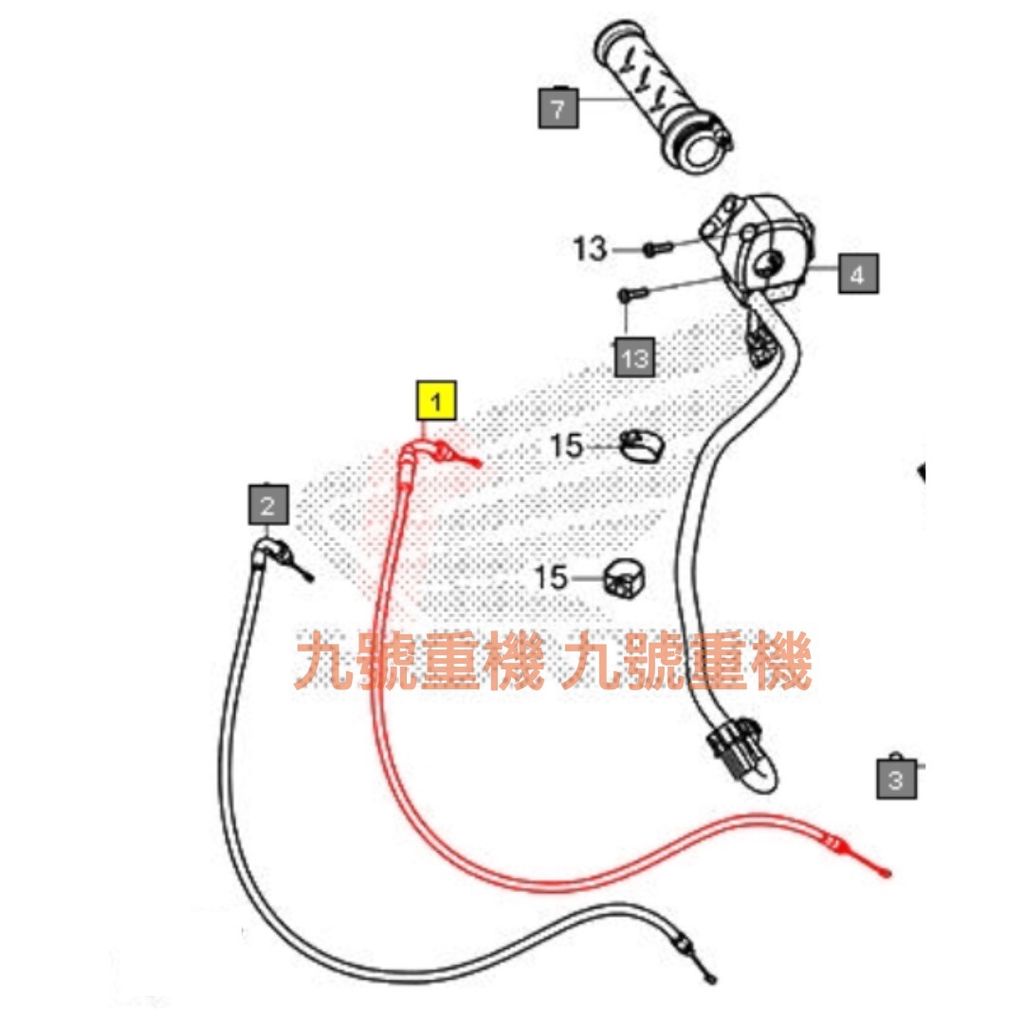 7
13
4
13
1
15
2
15
九號重機 九號重機
3