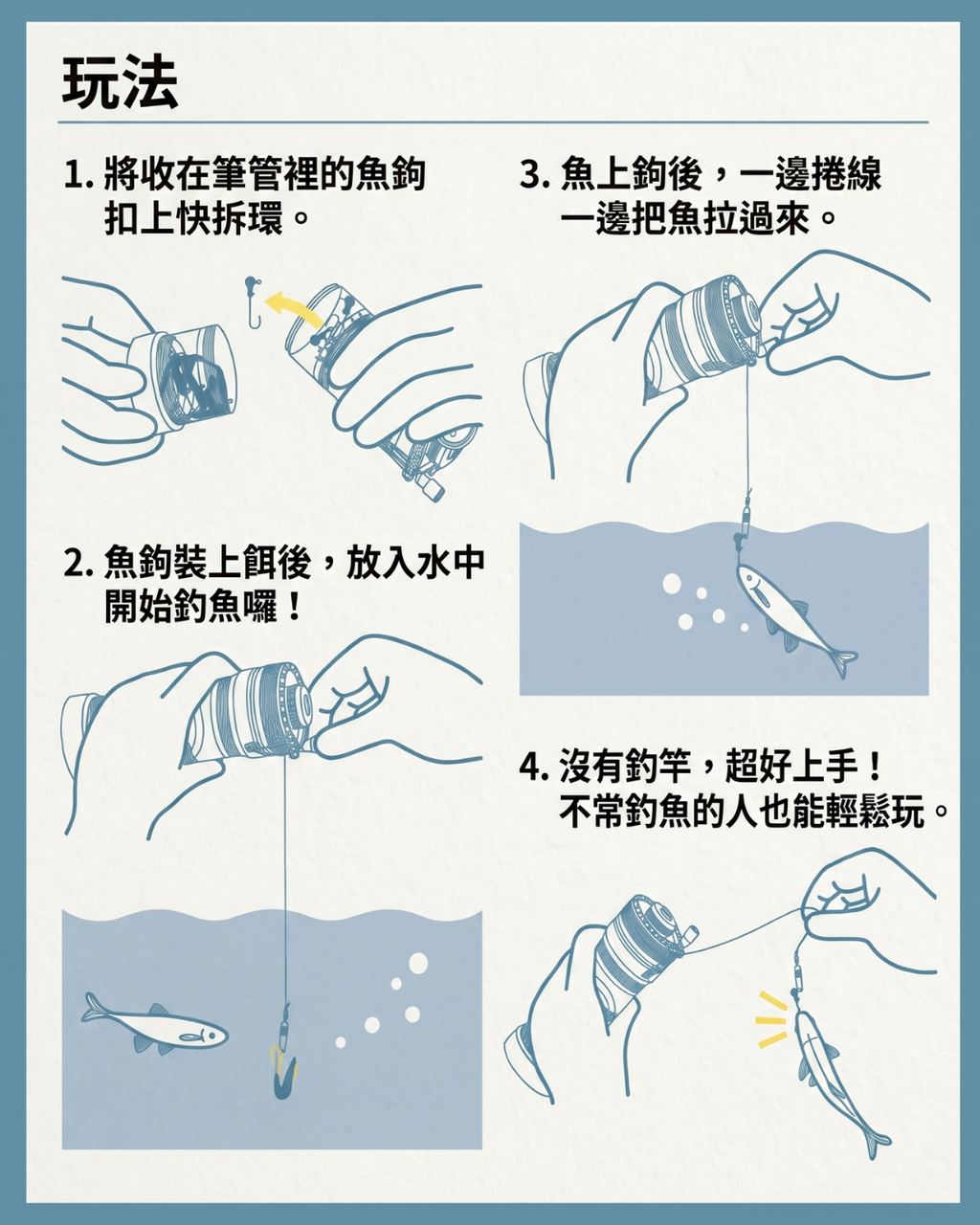 玩法

1. 將收在筆管裡的魚鉤扣上快拆環。

2. 魚鉤裝上餌後，放入水中開始釣魚囉！

3. 魚上鉤後，一邊捲線一邊把魚拉過來。

4. 沒有釣竿，超好上手！不常釣魚的人也能輕鬆玩。