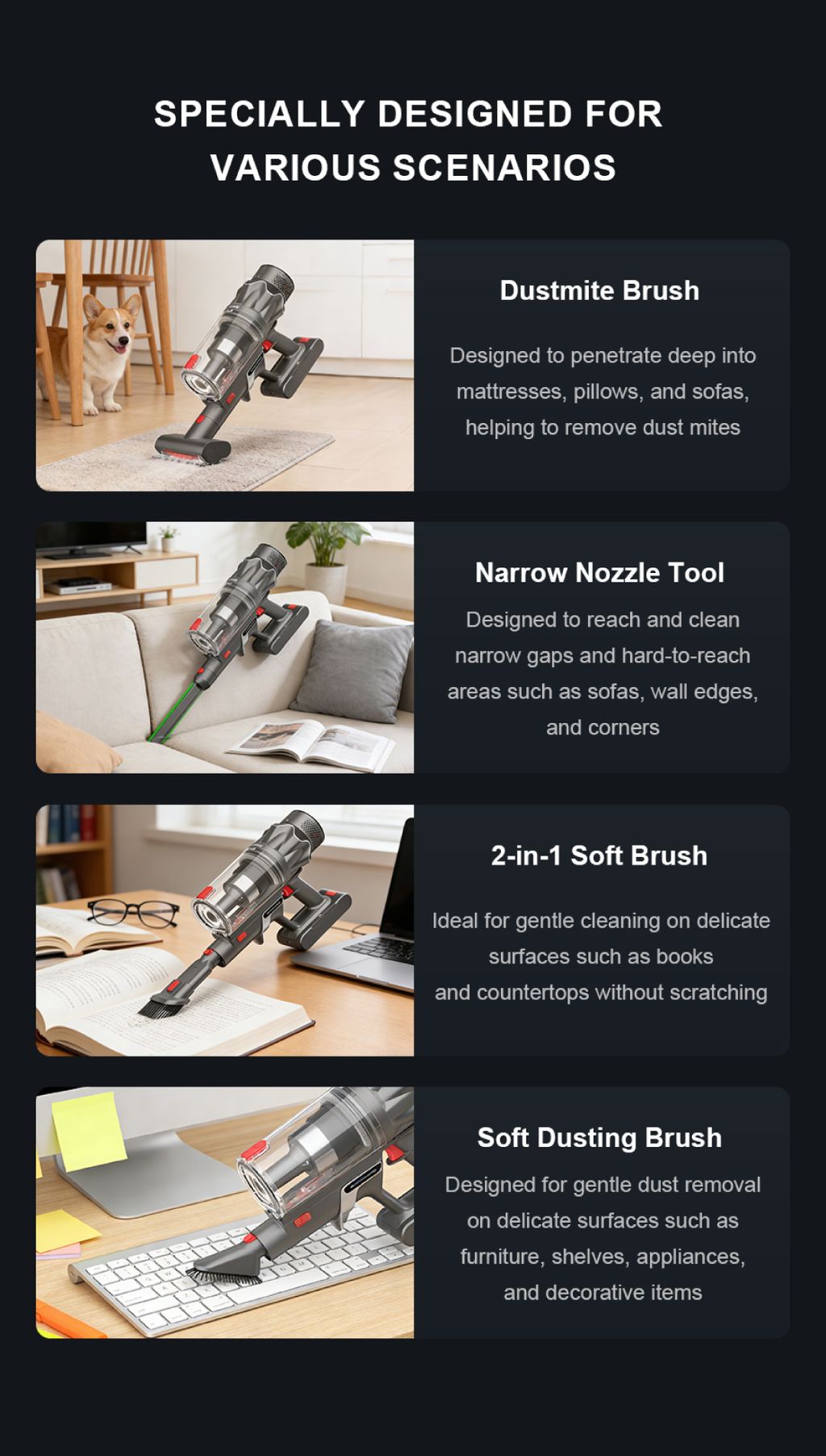 SPECIALLY DESIGNED FOR VARIOUS SCENARIOS

Dustmite Brush

Designed to penetrate deep into mattresses, pillows, and sofas, helping to remove dust mites

Narrow Nozzle Tool

Designed to reach and clean narrow gaps and hard-to-reach areas such as sofas, wall edges, and corners

2-in-1 Soft Brush

Ideal for gentle cleaning on delicate surfaces such as books and countertops without scratching

Soft Dusting Brush

Designed for gentle dust removal on delicate surfaces such as furniture, shelves, appliances, and decorative items