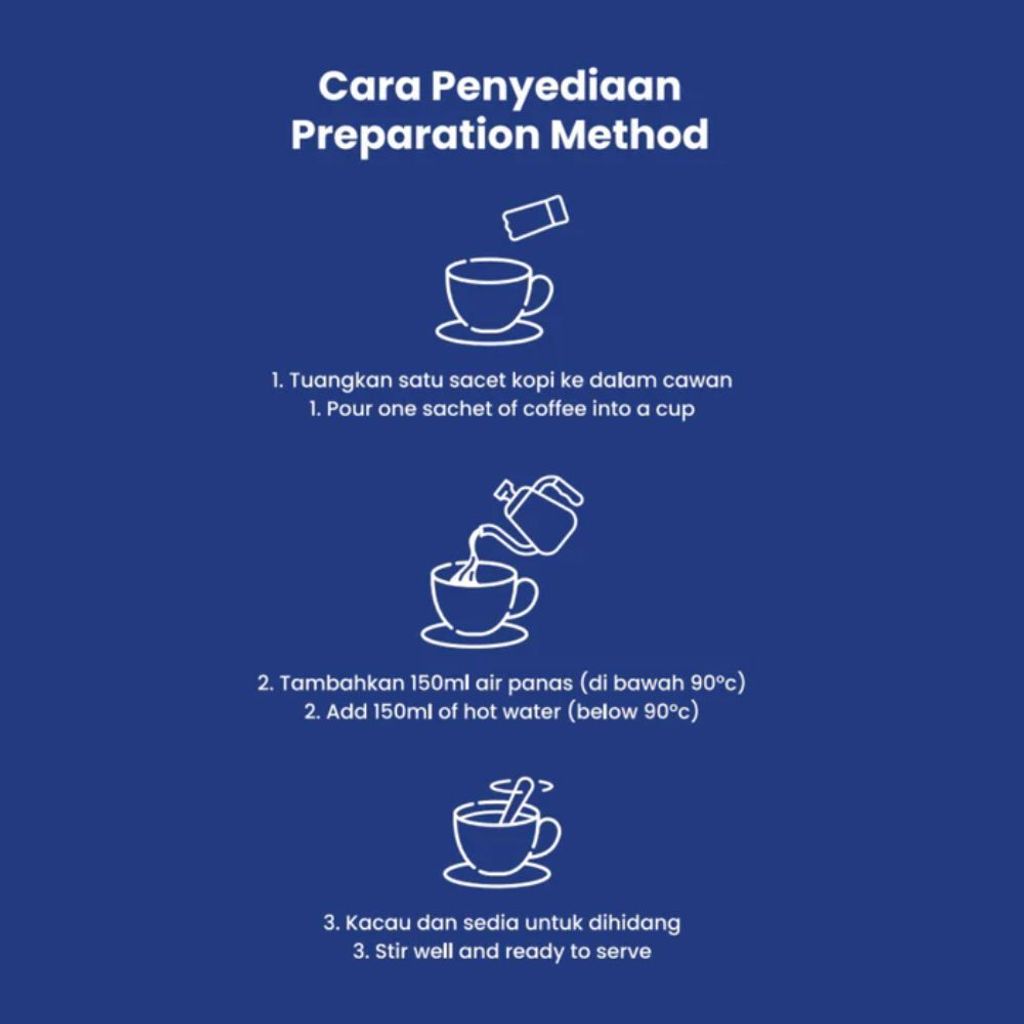 Cara Penyediaan
Preparation Method

1. Tuangkan satu sacet kopi ke dalam cawan
1. Pour one sachet of coffee into a cup

2. Tambahkan 150ml air panas (di bawah 90°c)
2. Add 150ml of hot water (below 90°c)

3. Kacau dan sedia untuk dihidang
3. Stir well and ready to serve