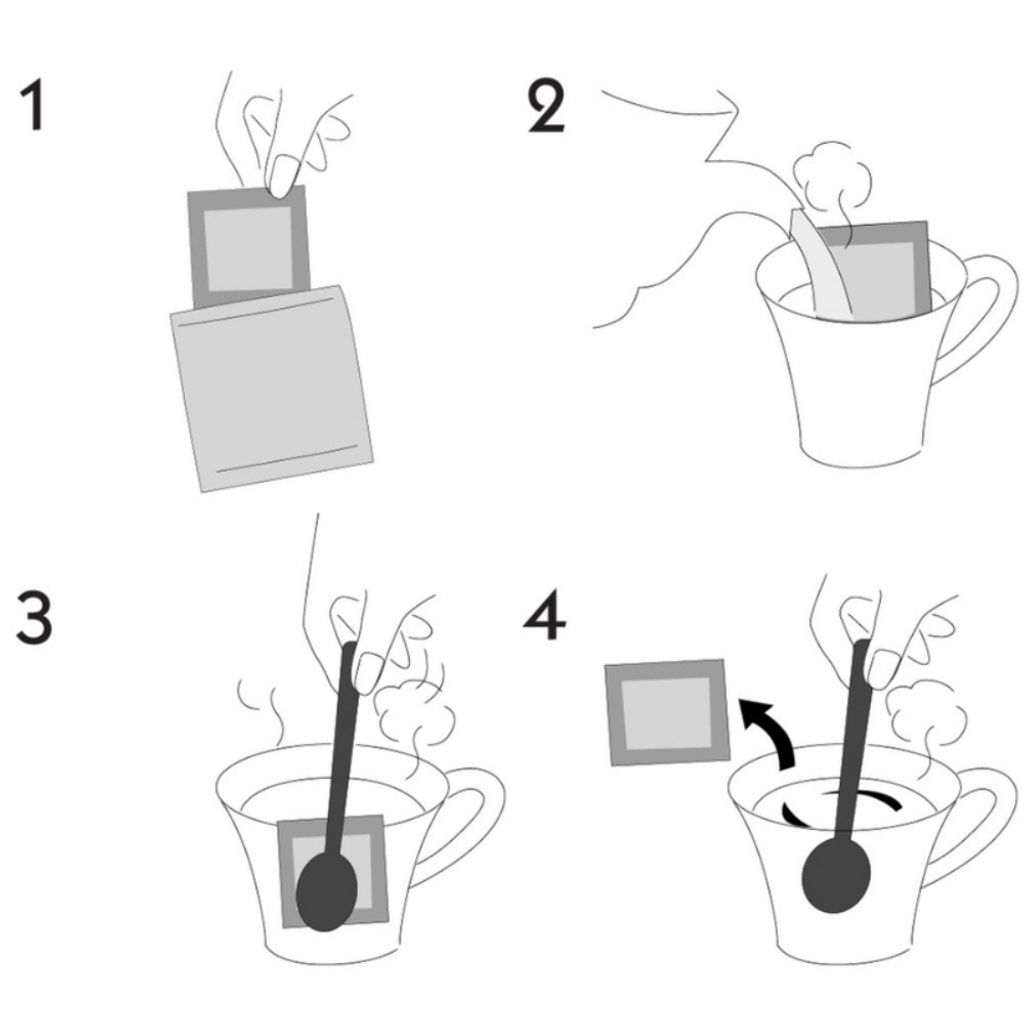 1

2

3

4