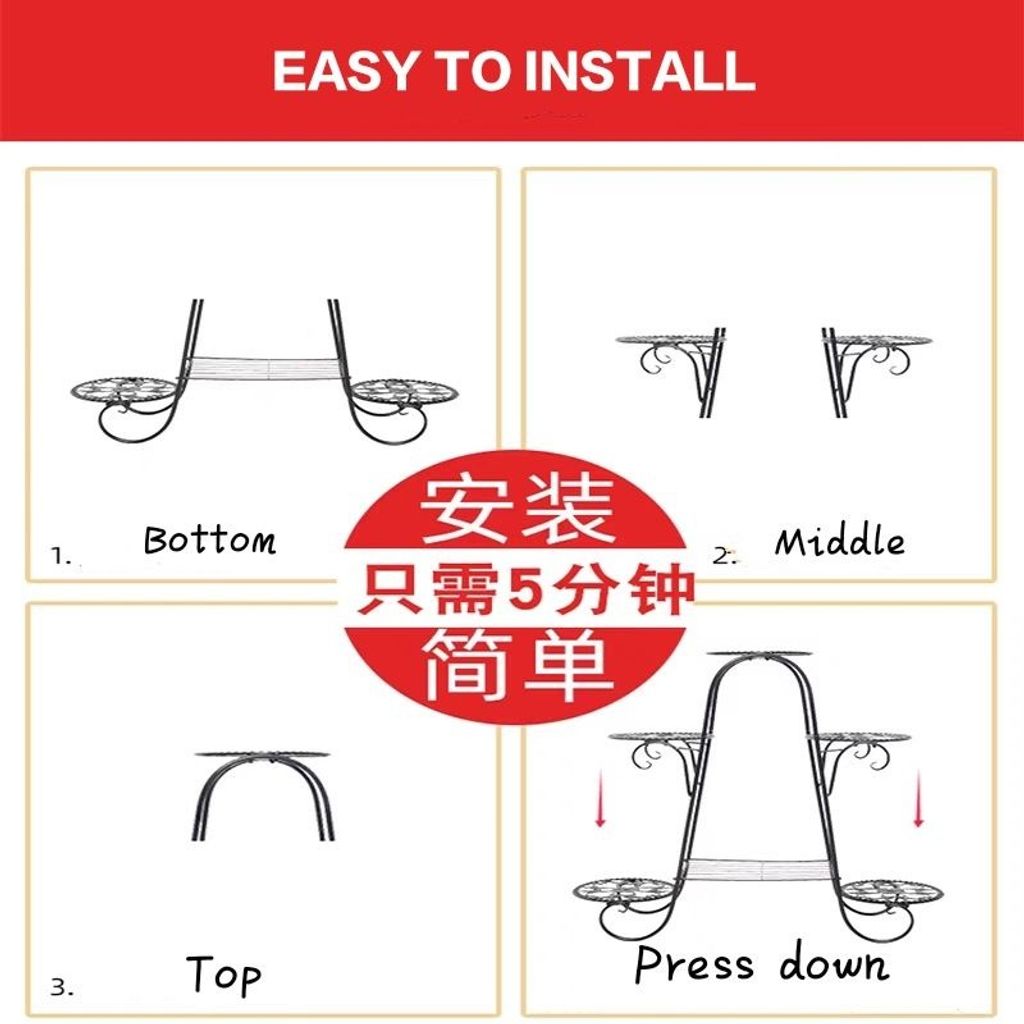 EASY TO INSTALL

1. Bottom

2. Middle

安装
只需5分钟
简单

3. Top

Press down