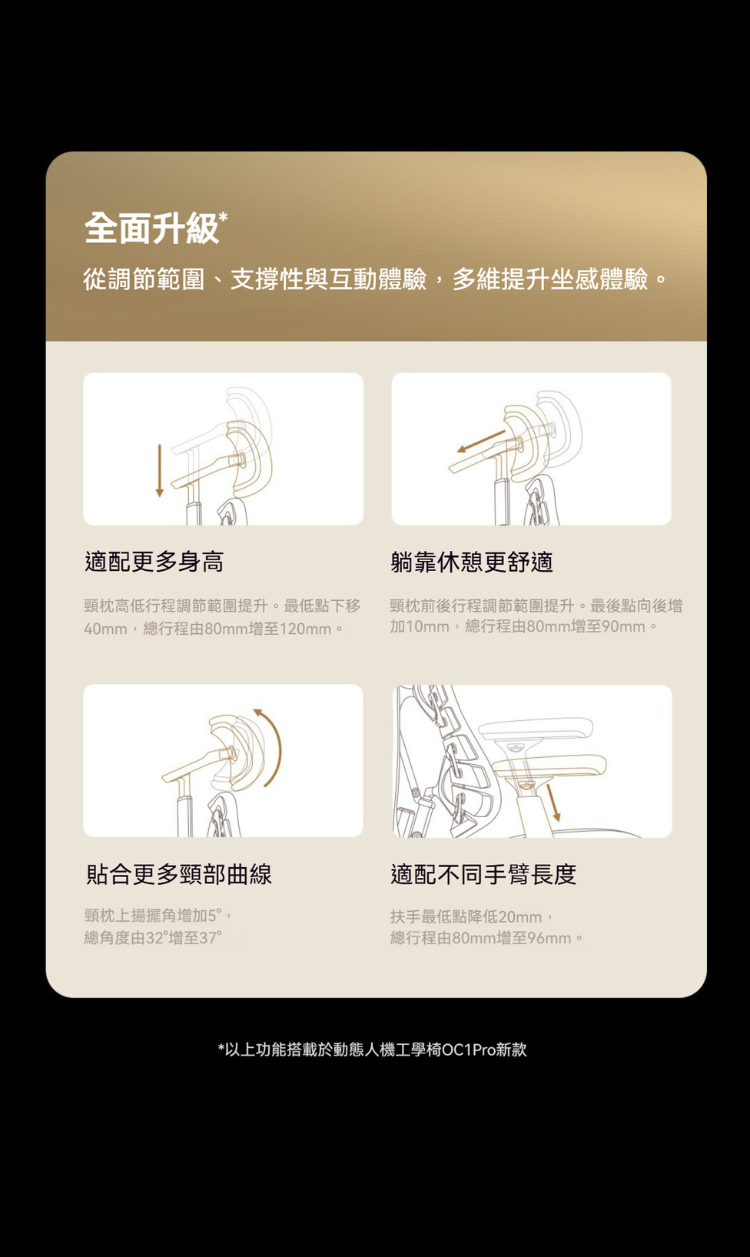 全面升級*

從調節範圍、支撐性與互動體驗，多維提升坐感體驗。

適配更多身高

頸枕高低行程調節範圍提升。最低點下移40mm，總行程由80mm增至120mm。

躺靠休憩更舒適

頸枕前後行程調節範圍提升。最後點向後增加10mm，總行程由80mm增至90mm。

貼合更多頸部曲線

頸枕上揚擺角增加5°，總角度由32°增至37°

適配不同手臂長度

扶手最低點降低20mm，總行程由80mm增至96mm。

*以上功能搭載於動態人機工學椅OC1Pro新款