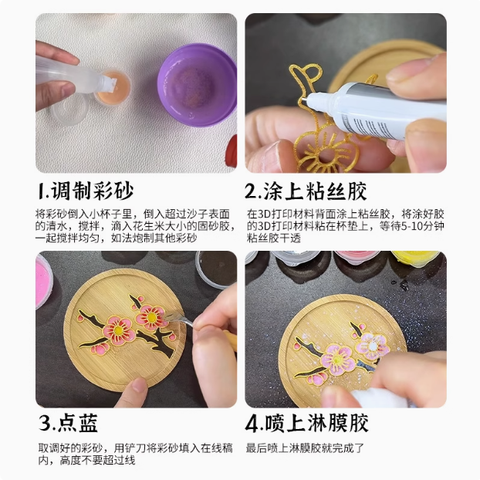 1.调制彩砂

将彩砂倒入小杯子里，倒入超过沙子表面的清水，搅拌，滴入花生米大小的固砂胶，一起搅拌均匀，如法炮制其他彩砂

2.涂上粘丝胶

在3D打印材料背面涂上粘丝胶，将涂好胶的3D打印材料粘在杯垫上，等待5-10分钟粘丝胶干透

3.点蓝

取调好的彩砂，用铲刀将彩砂填入在线稿内，高度不要超过线

4.喷上淋膜胶

最后喷上淋膜胶就完成了