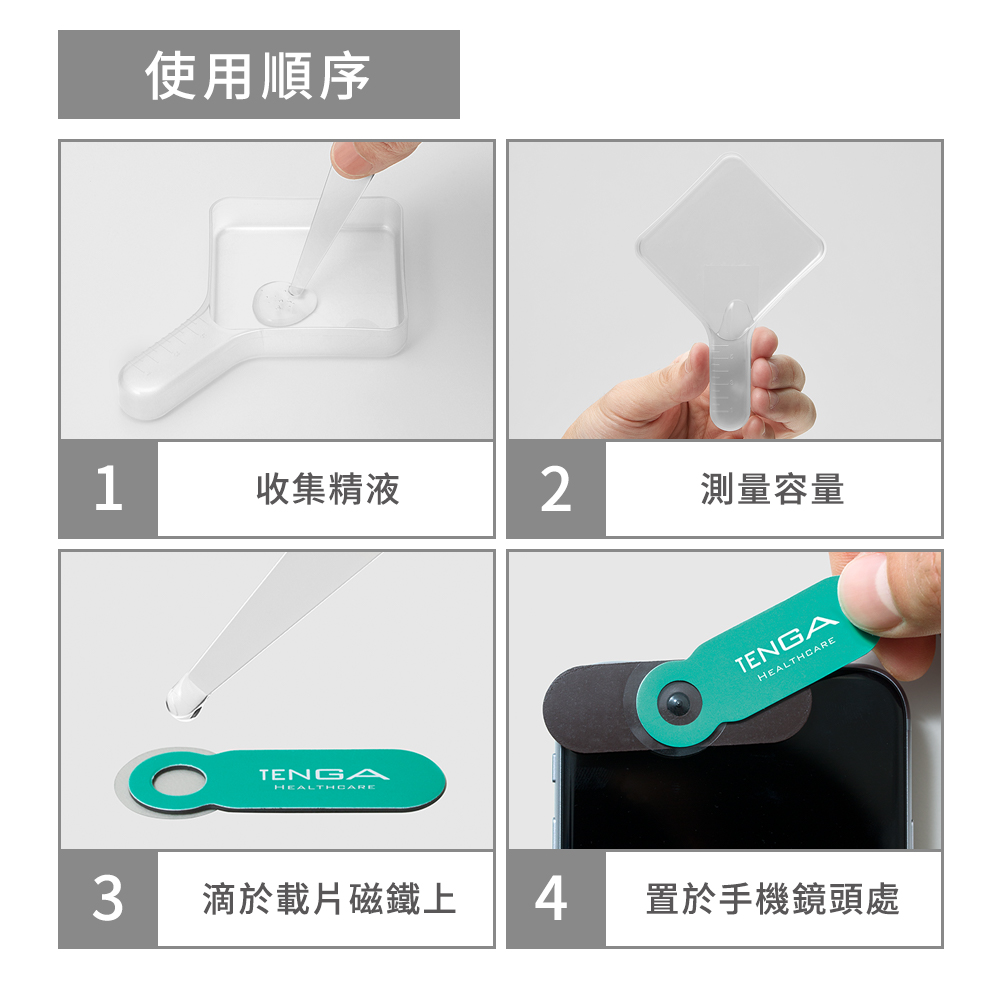 使用順序

1 收集精液

2 測量容量

TENGA HEALTHCARE

3 滴於載片磁鐵上

TENGA HEALTHCARE

4 置於手機鏡頭處