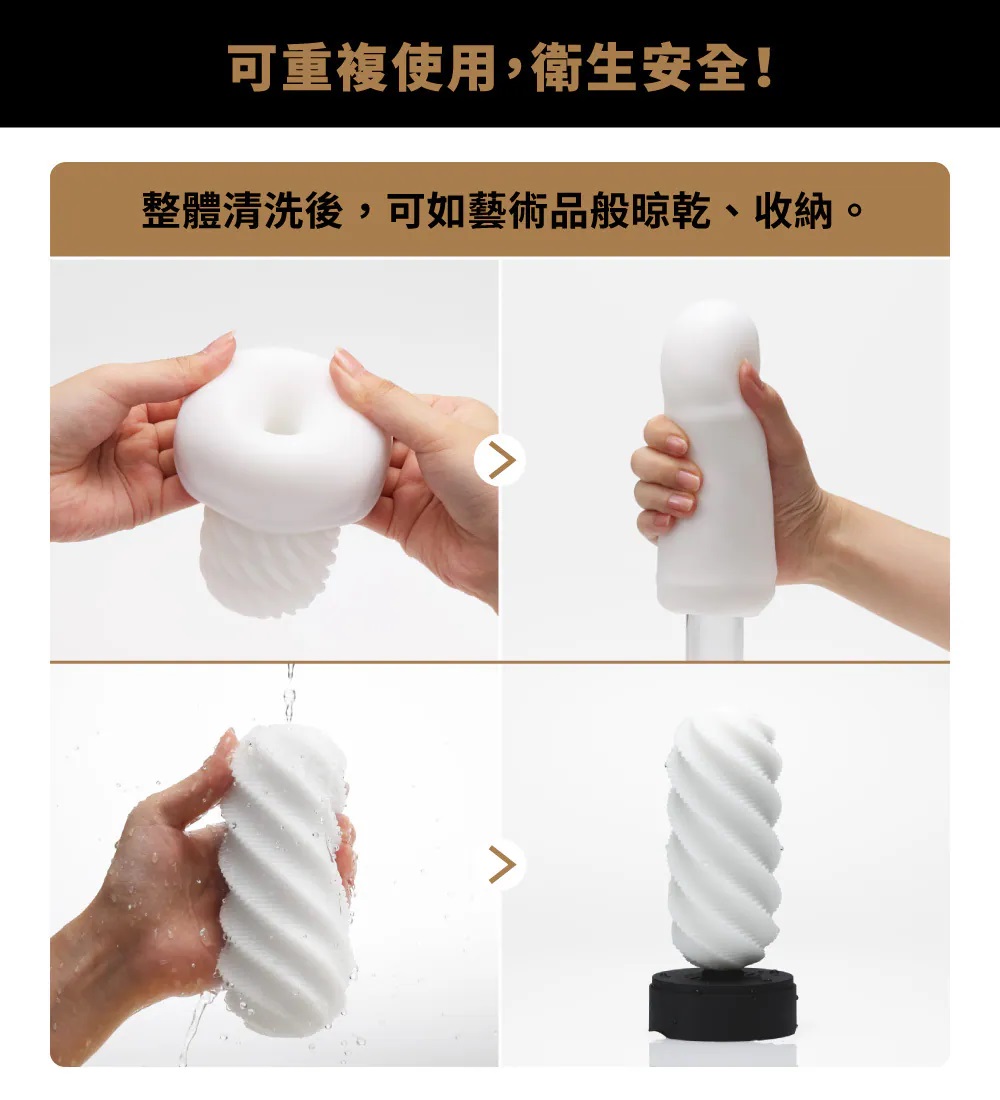 可重複使用，衛生安全！

整體清洗後，可如藝術品般晾乾、收納。