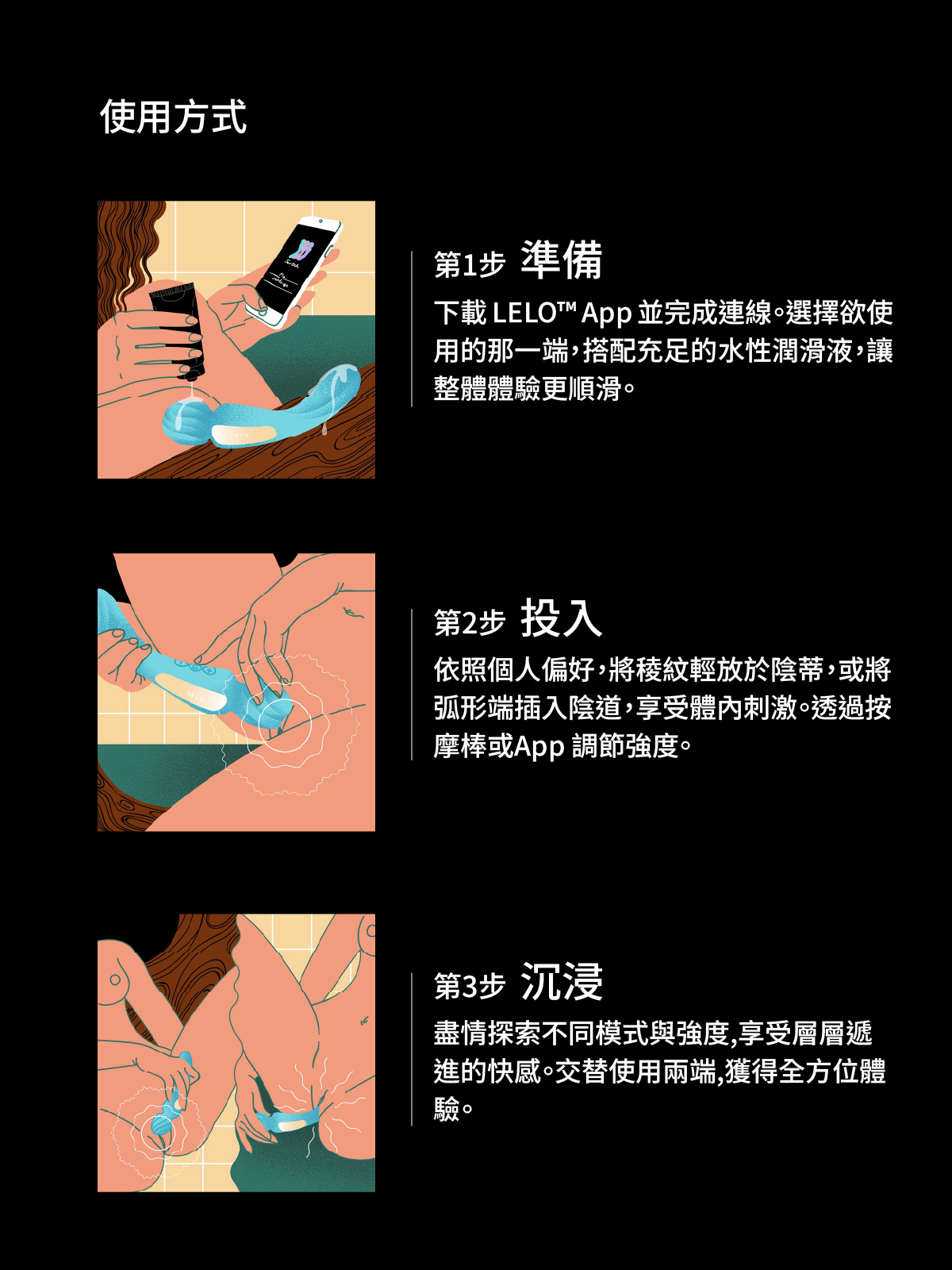 使用方式

第1步 準備

下載 LELO™ App 並完成連線。選擇欲使用的那一端，搭配充足的水性潤滑液，讓整體體驗更順滑。

第2步 投入

依照個人偏好，將稜紋輕放於陰蒂，或將弧形端插入陰道，享受體內刺激。透過按摩棒或App 調節強度。

第3步 沉浸

盡情探索不同模式與強度,享受層層遞進的快感。交替使用兩端,獲得全方位體驗。