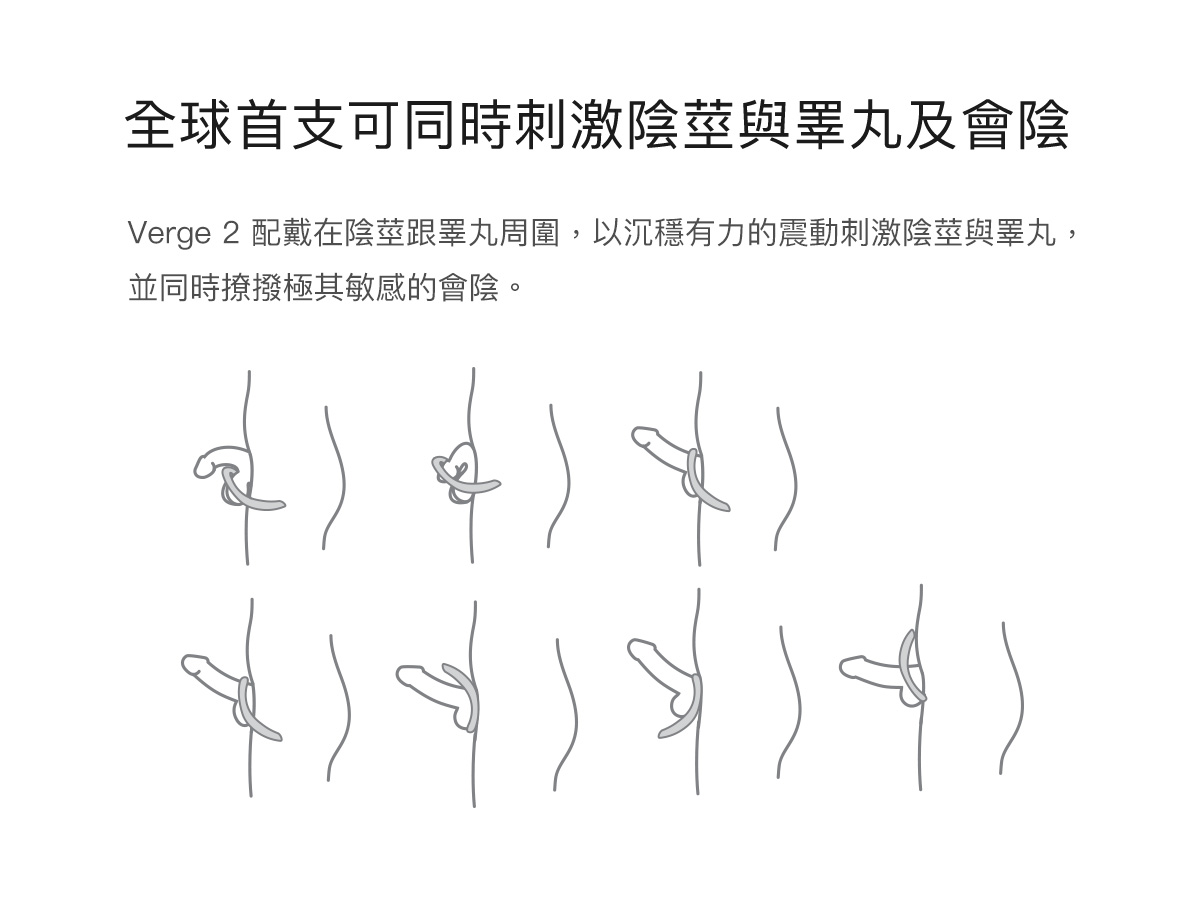 全球首支可同時刺激陰莖與睪丸及會陰

Verge 2 配戴在陰莖跟睪丸周圍，以沉穩有力的震動刺激陰莖與睪丸，並同時撩撥極其敏感的會陰。