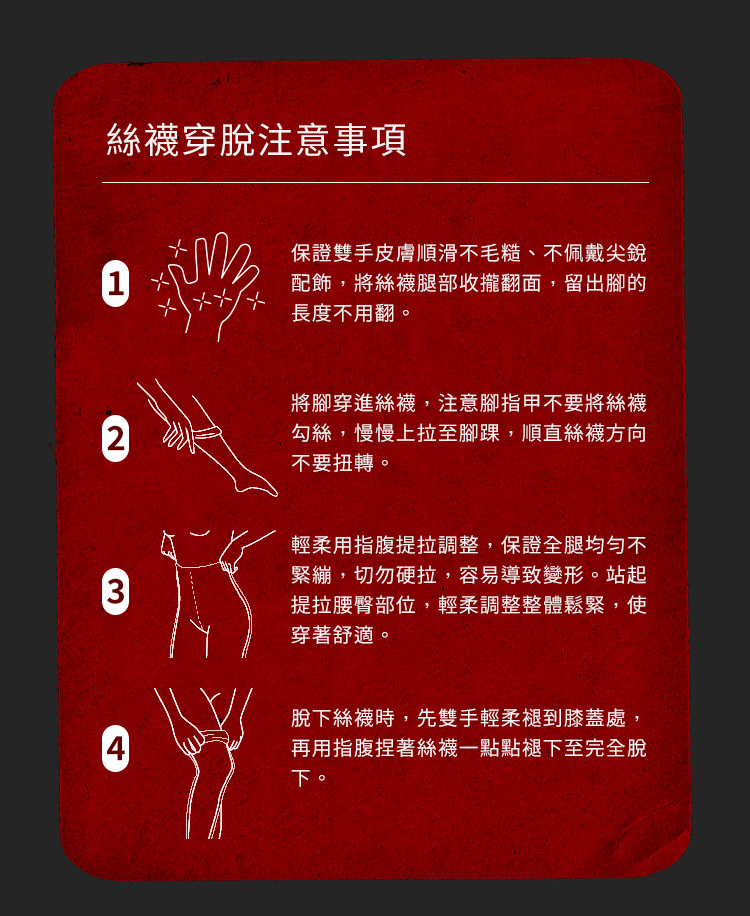 絲襪穿脫注意事項

1

保證雙手皮膚順滑不毛糙、不佩戴尖銳配飾，將絲襪腿部收攏翻面，留出腳的長度不用翻。

2

將腳穿進絲襪，注意腳指甲不要將絲襪勾絲，慢慢上拉至腳踝，順直絲襪方向不要扭轉。

3

輕柔用指腹提拉調整，保證全腿均勻不緊繃，切勿硬拉，容易導致變形。站起提拉腰臀部位，輕柔調整整體鬆緊，使穿著舒適。

4

脫下絲襪時，先雙手輕柔褪到膝蓋處，再用指腹捏著絲襪一點點褪下至完全脫下。