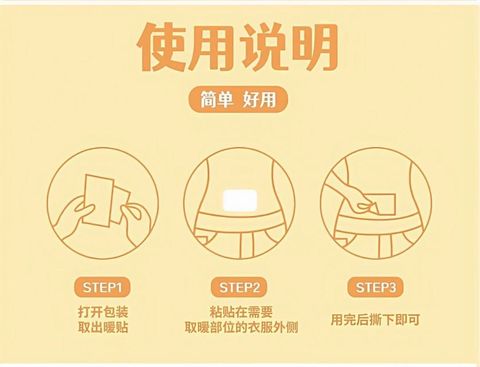 使用说明

简单 好用

STEP1
打开包装
取出暖贴

STEP2
粘贴在需要
取暖部位的衣服外侧

STEP3
用完后撕下即可