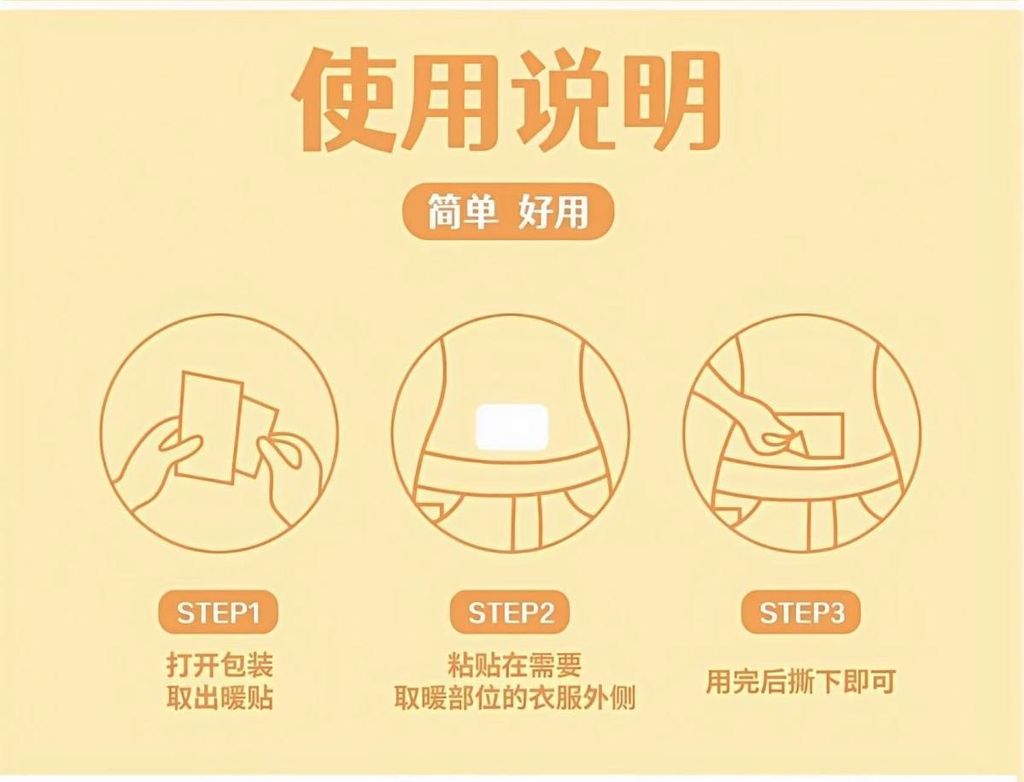 使用说明

简单 好用

STEP1

打开包装
取出暖贴

STEP2

粘贴在需要
取暖部位的衣服外侧

STEP3

用完后撕下即可