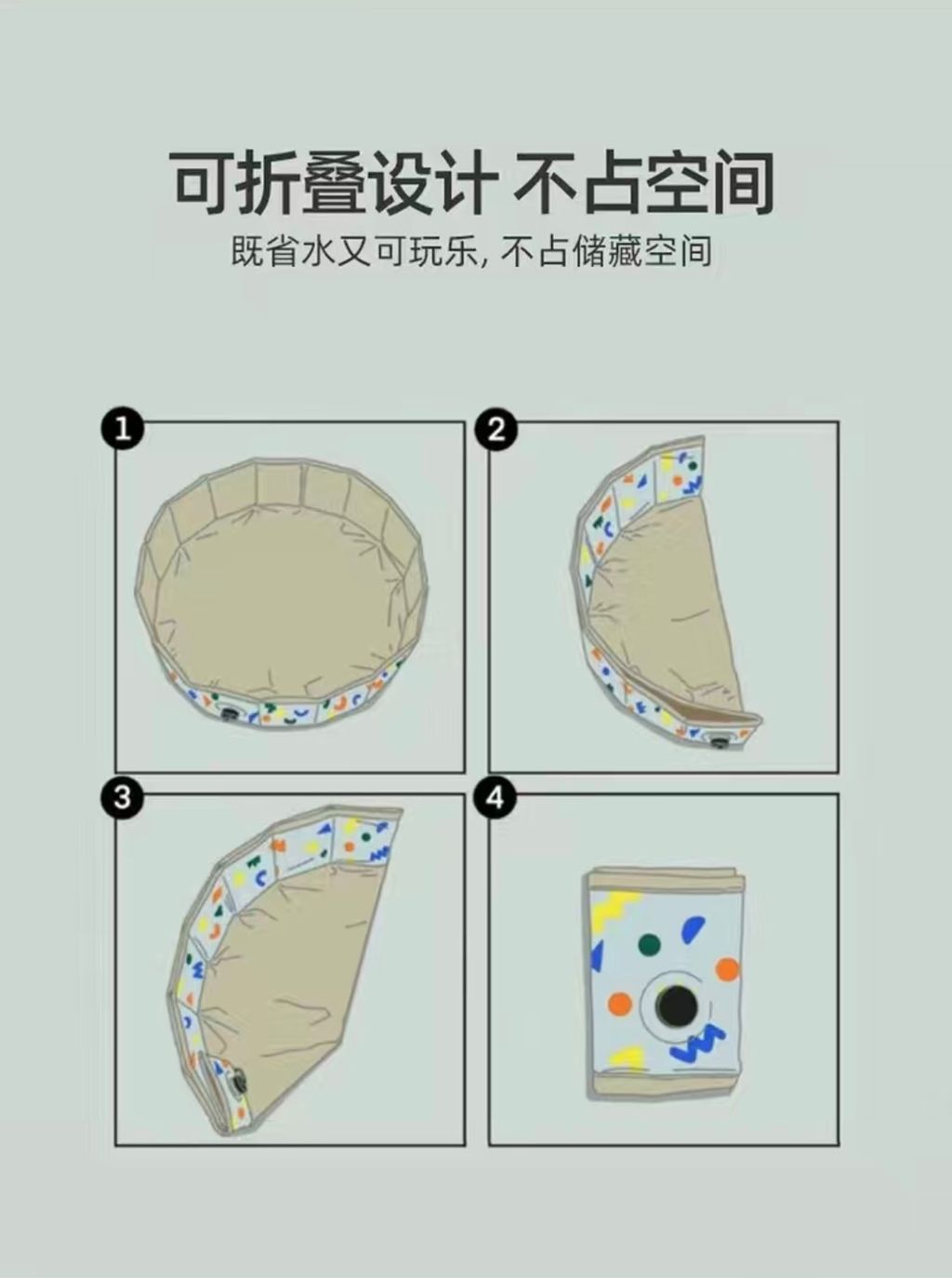 可折叠设计 不占空间
既省水又可玩乐, 不占储藏空间

1

2

3

4