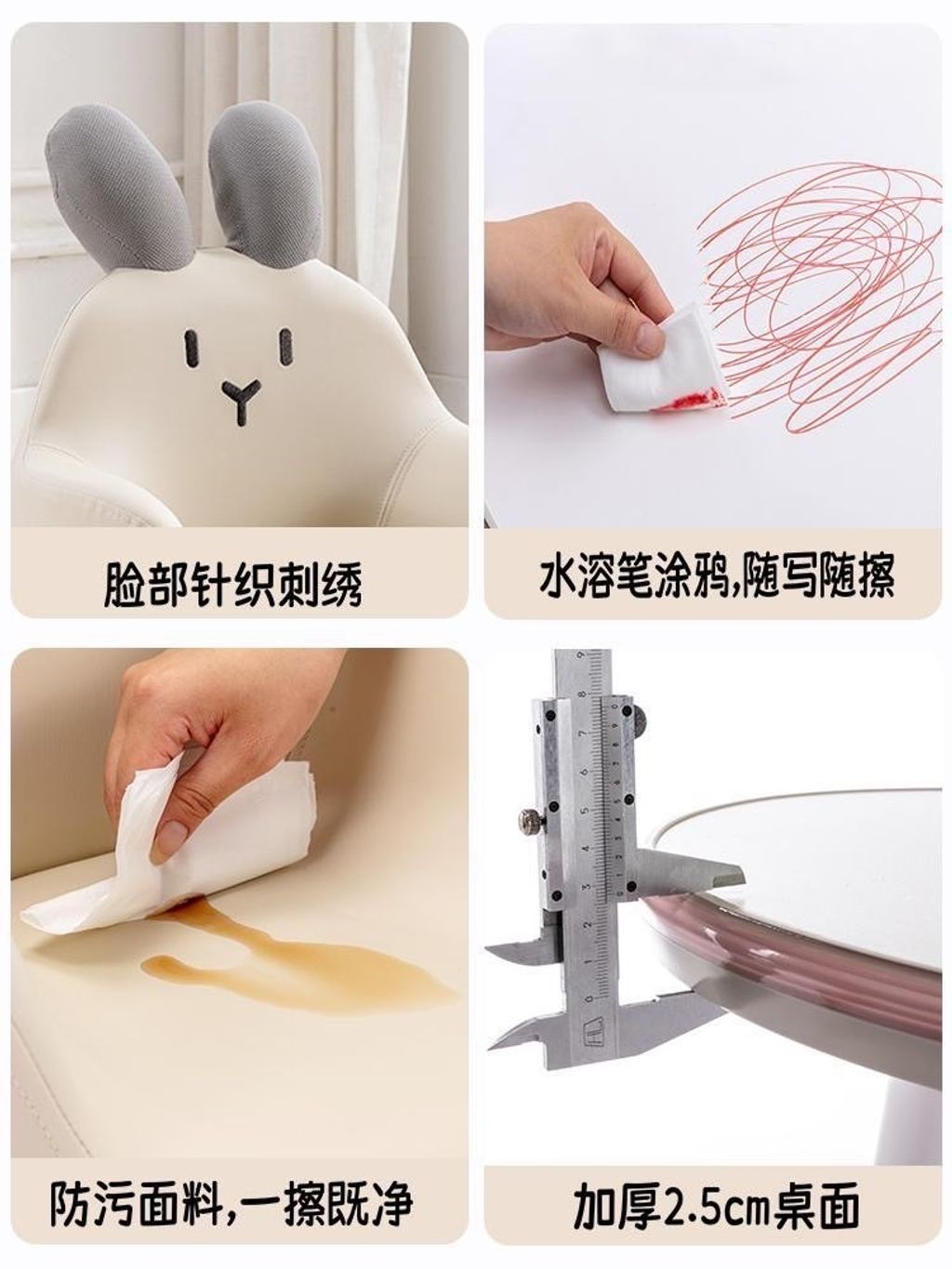 脸部针织刺绣

水溶笔涂鸦,随写随擦

防污面料,一擦既净

加厚2.5cm桌面