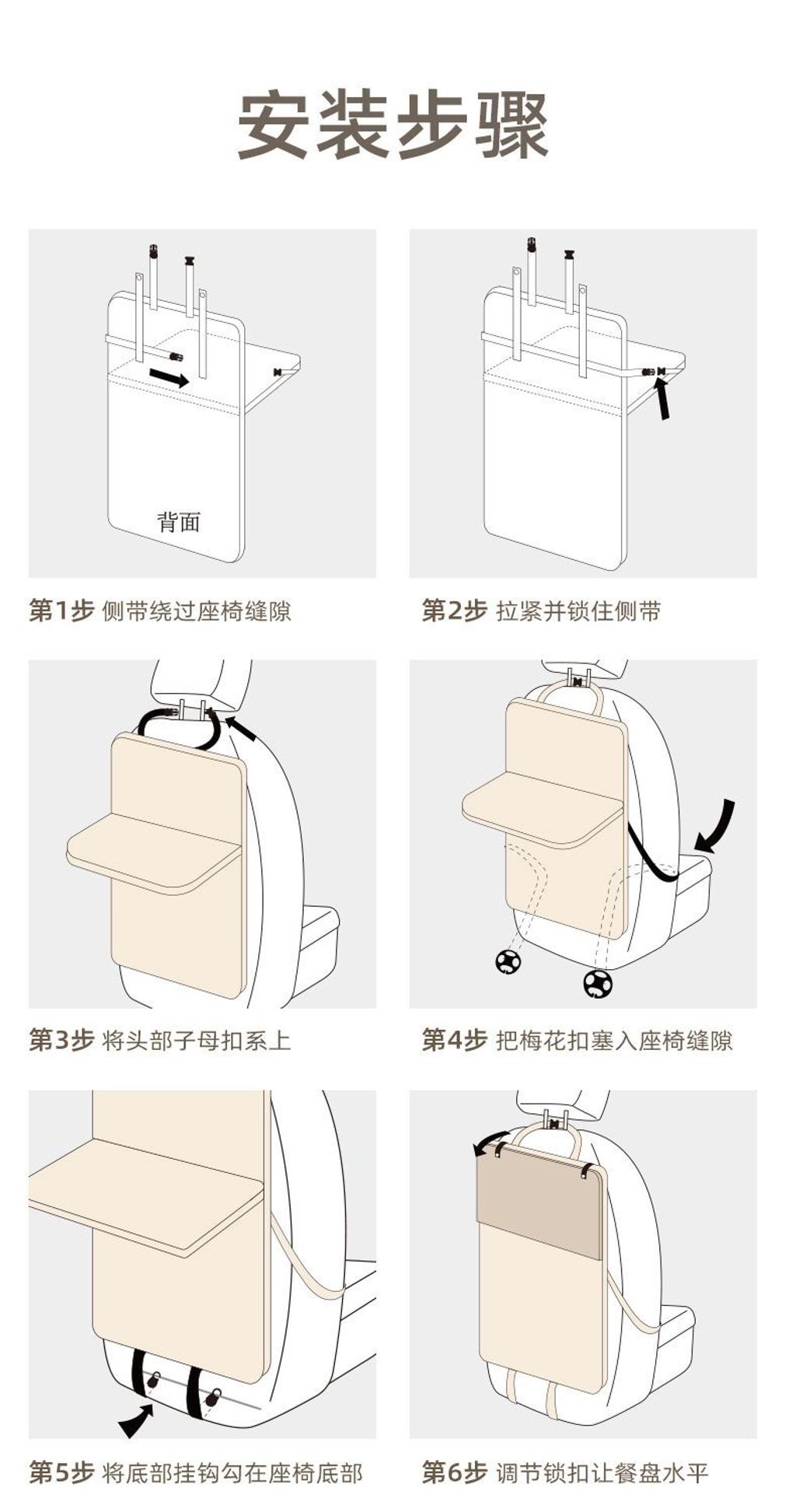 安装步骤

背面

第1步 侧带绕过座椅缝隙

第2步 拉紧并锁住侧带

第3步 将头部子母扣系上

第4步 把梅花扣塞入座椅缝隙

第5步 将底部挂钩勾在座椅底部

第6步 调节锁扣让餐盘水平