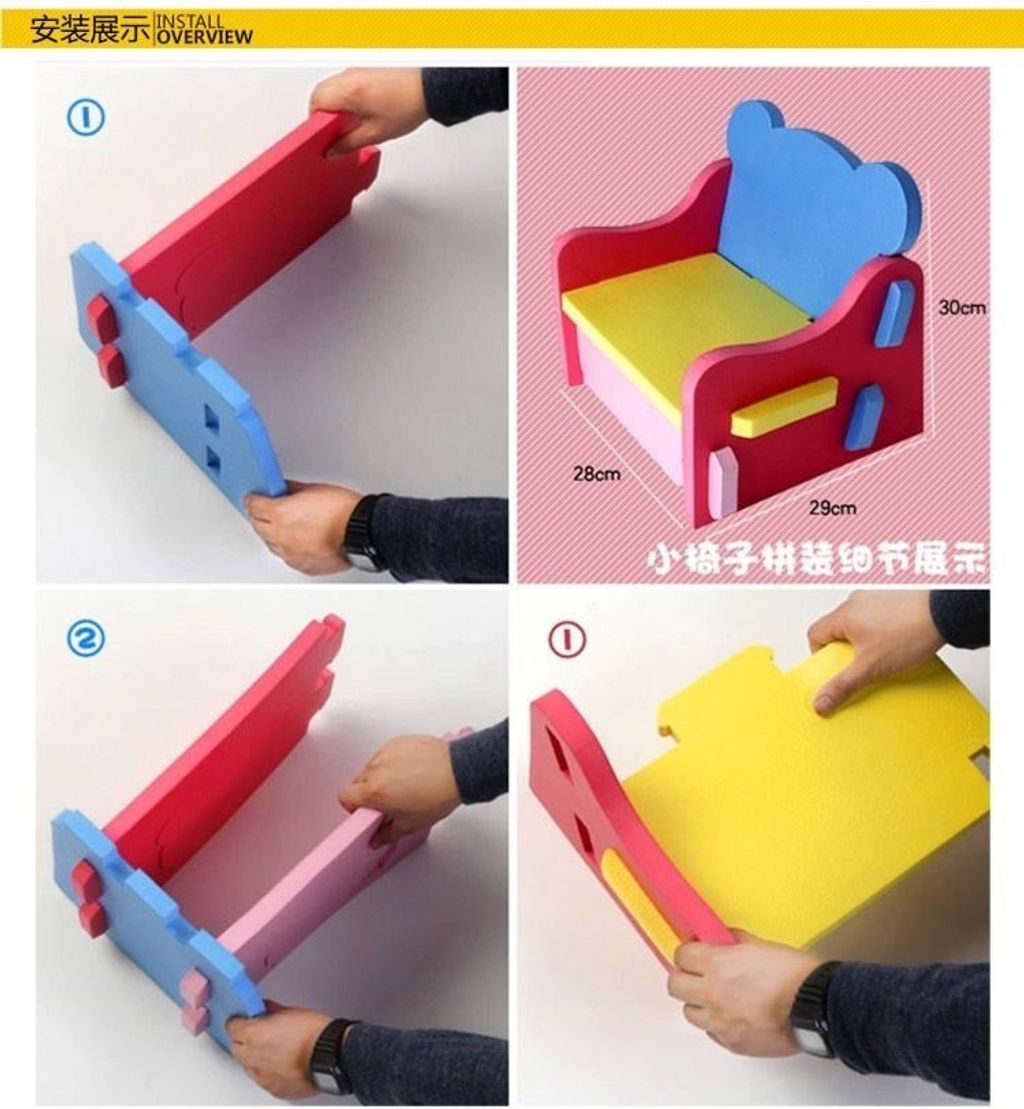 安装展示 INSTALL OVERVIEW

①

30cm

28cm

29cm

小椅子拼装细节展示

②

①