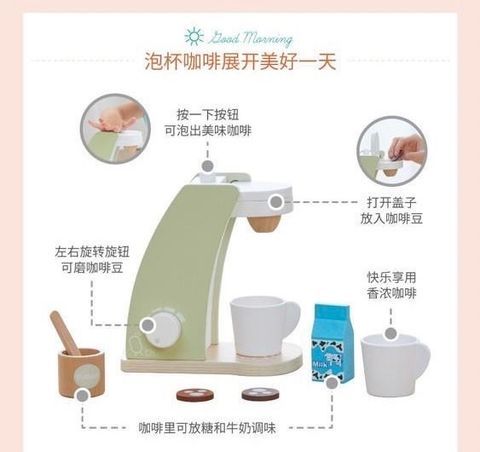 Good Morning
泡杯咖啡展开美好一天

按一下按钮
可泡出美味咖啡

打开盖子
放入咖啡豆

左右旋转旋钮
可磨咖啡豆

快乐享用
香浓咖啡

Milk

咖啡里可放糖和牛奶调味