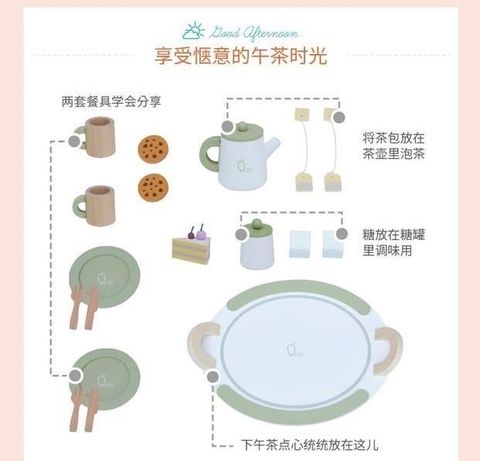 Good Afternoon
享受惬意的午茶时光

两套餐具学会分享

将茶包放在茶壶里泡茶

糖放在糖罐里调味用

下午茶点心统统放在这儿