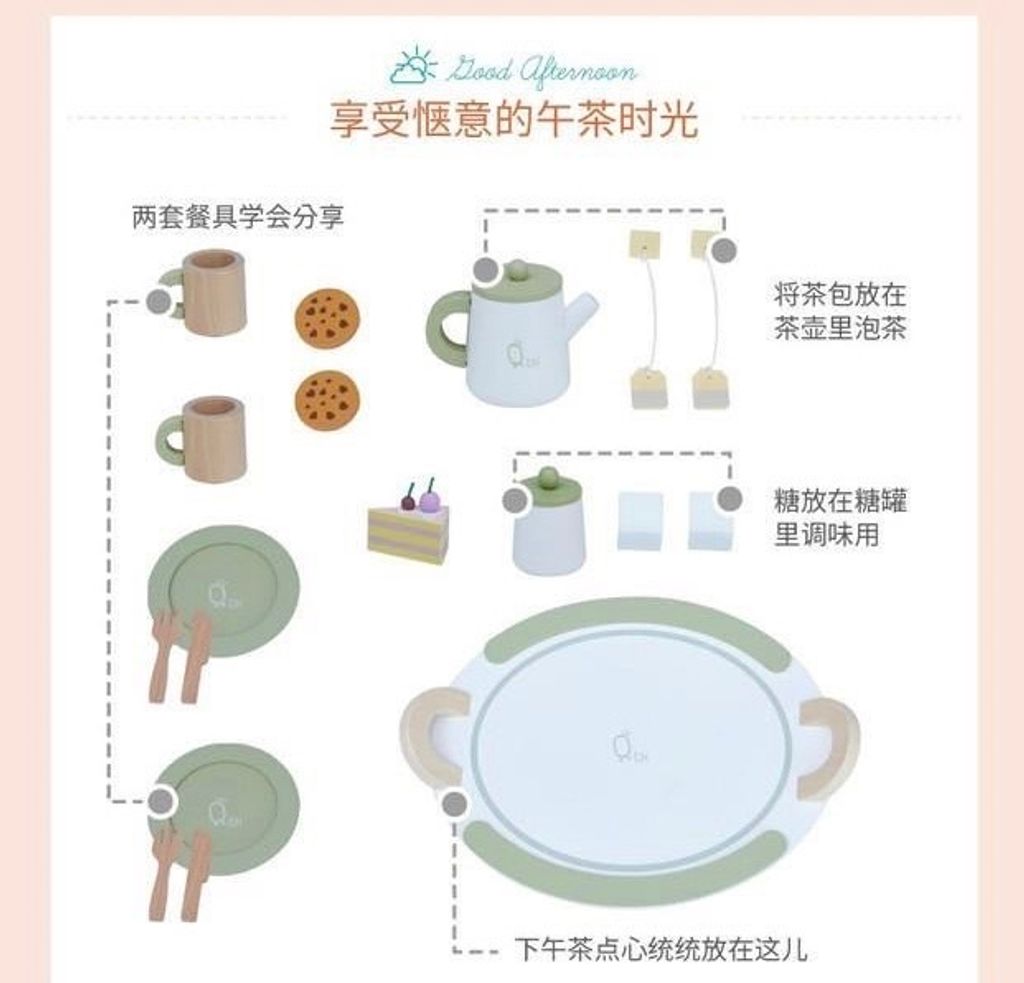 Good Afternoon
享受惬意的午茶时光

两套餐具学会分享

将茶包放在茶壶里泡茶

糖放在糖罐里调味用

下午茶点心统统放在这儿