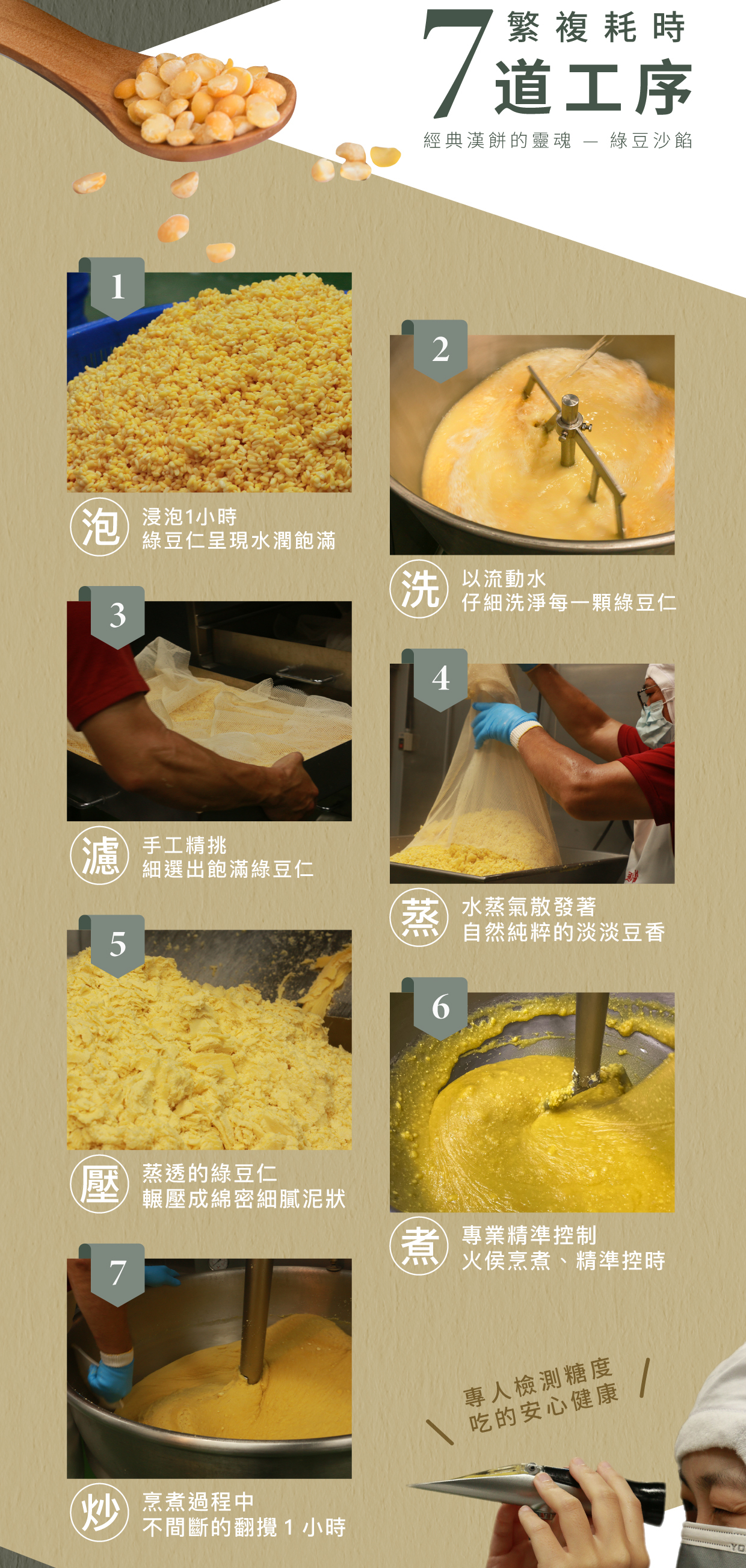 7 繁複耗時
道工序

經典漢餅的靈魂 — 綠豆沙餡

1

泡 浸泡1小時
綠豆仁呈現水潤飽滿

2

洗 以流動水
仔細洗淨每一顆綠豆仁

3

濾 手工精挑
細選出飽滿綠豆仁

4

蒸 水蒸氣散發著
自然純粹的淡淡豆香

5

壓 蒸透的綠豆仁
輾壓成綿密細膩泥狀

6

煮 專業精準控制
火侯烹煮、精準控時

7

炒 烹煮過程中
不間斷的翻攪 1 小時

專人檢測糖度
吃的安心健康