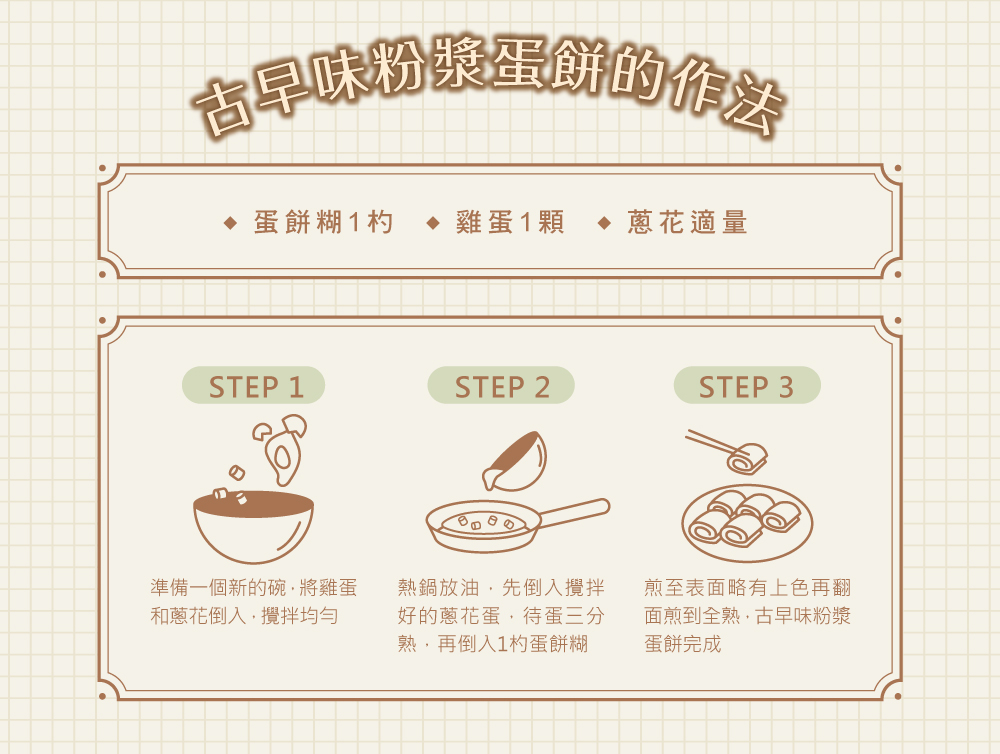 古早味粉漿蛋餅的作法

◆ 蛋餅糊1杓 ◆ 雞蛋1顆 ◆ 蔥花適量

STEP 1

準備一個新的碗，將雞蛋和蔥花倒入，攪拌均勻

STEP 2

熱鍋放油，先倒入攪拌好的蔥花蛋，待蛋三分熟，再倒入1杓蛋餅糊

STEP 3

煎至表面略有上色再翻面煎到全熟，古早味粉漿蛋餅完成