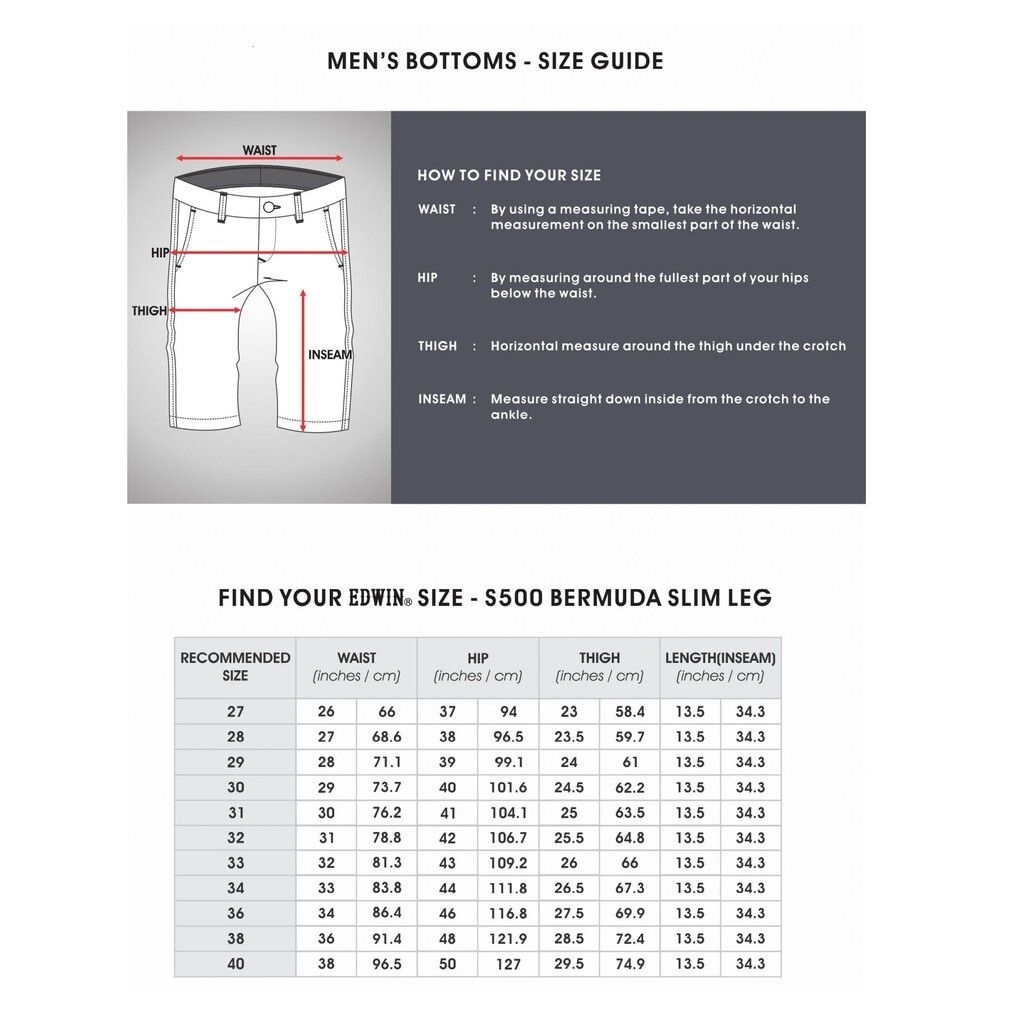 MEN'S BOTTOMS - SIZE GUIDE

WAIST

HIP

THIGH

INSEAM

HOW TO FIND YOUR SIZE

WAIST : By using a measuring tape, take the horizontal measurement on the smallest part of the waist.

HIP : By measuring around the fullest part of your hips below the waist.

THIGH : Horizontal measure around the thigh under the crotch

INSEAM : Measure straight down inside from the crotch to the ankle.

FIND YOUR EDWIN® SIZE - S500 BERMUDA SLIM LEG

| RECOMMENDED SIZE | WAIST (inches / cm) | | HIP (inches / cm) | | THIGH (inches / cm) | | LENGTH(INSEAM) (inches / cm) | |
|---|---|---|---|---|---|---|---|---|
| 27 | 26 | 66 | 37 | 94 | 23 | 58.4 | 13.5 | 34.3 |
| 28 | 27 | 68.6 | 38 | 96.5 | 23.5 | 59.7 | 13.5 | 34.3 |
| 29 | 28 | 71.1 | 39 | 99.1 | 24 | 61 | 13.5 | 34.3 |
| 30 | 29 | 73.7 | 40 | 101.6 | 24.5 | 62.2 | 13.5 | 34.3 |
| 31 | 30 | 76.2 | 41 | 104.1 | 25 | 63.5 | 13.5 | 34.3 |
| 32 | 31 | 78.8 | 42 | 106.7 | 25.5 | 64.8 | 13.5 | 34.3 |
| 33 | 32 | 81.3 | 43 | 109.2 | 26 | 66 | 13.5 | 34.3 |
| 34 | 33 | 83.8 | 44 | 111.8 | 26.5 | 67.3 | 13.5 | 34.3 |
| 36 | 34 | 86.4 | 46 | 116.8 | 27.5 | 69.9 | 13.5 | 34.3 |
| 38 | 36 | 91.4 | 48 | 121.9 | 28.5 | 72.4 | 13.5 | 34.3 |
| 40 | 38 | 96.5 | 50 | 127 | 29.5 | 74.9 | 13.5 | 34.3 |