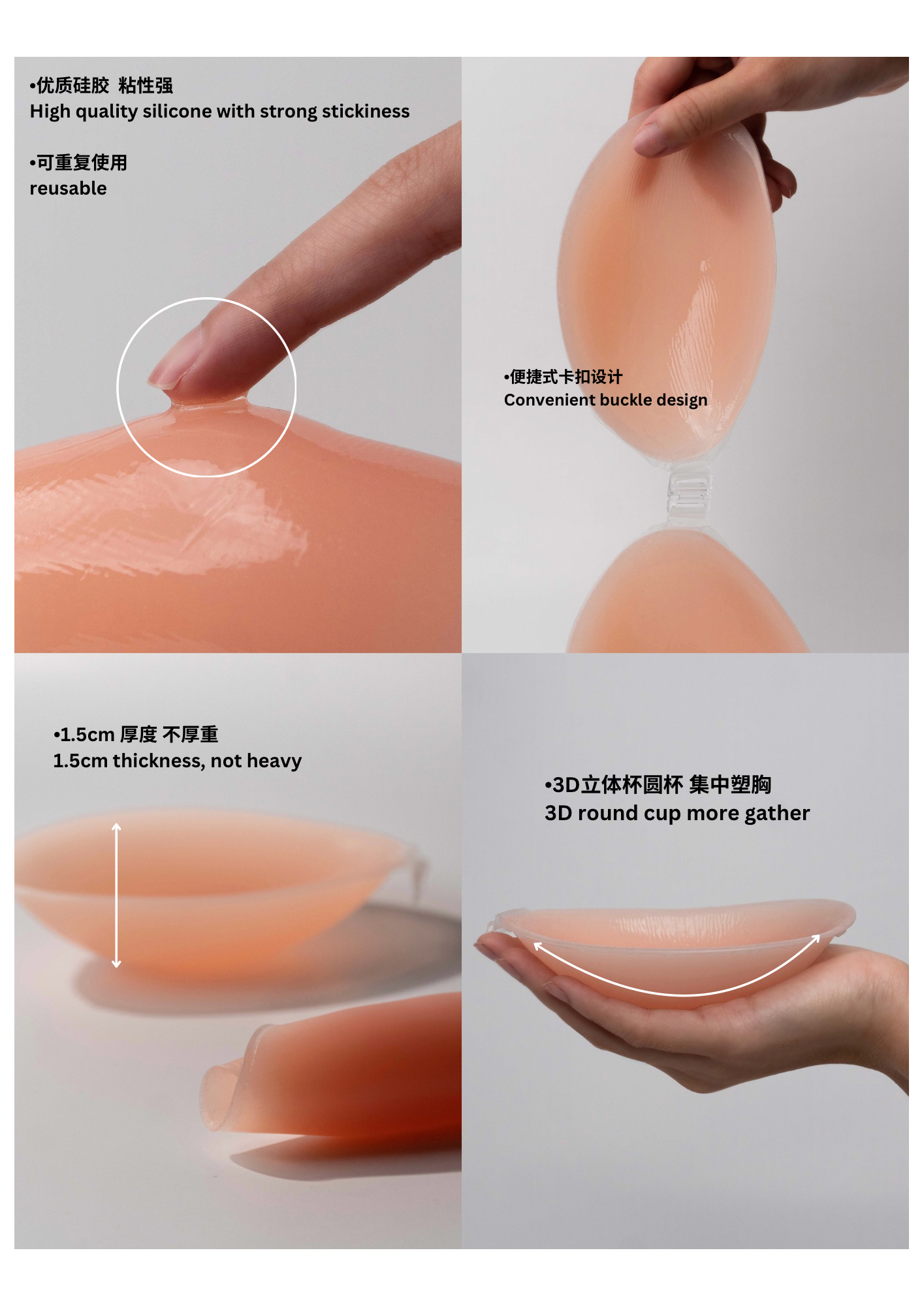 •优质硅胶 粘性强
High quality silicone with strong stickiness

•可重复使用
reusable

•便捷式卡扣设计
Convenient buckle design

•1.5cm 厚度 不厚重
1.5cm thickness, not heavy

•3D立体杯圆杯 集中塑胸
3D round cup more gather