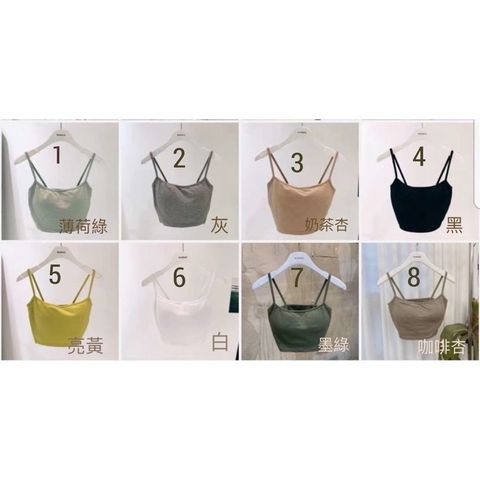 1
薄荷綠

2
灰

3
奶茶杏

4
黑

5
亮黃

6
白

7
墨綠

8
咖啡杏