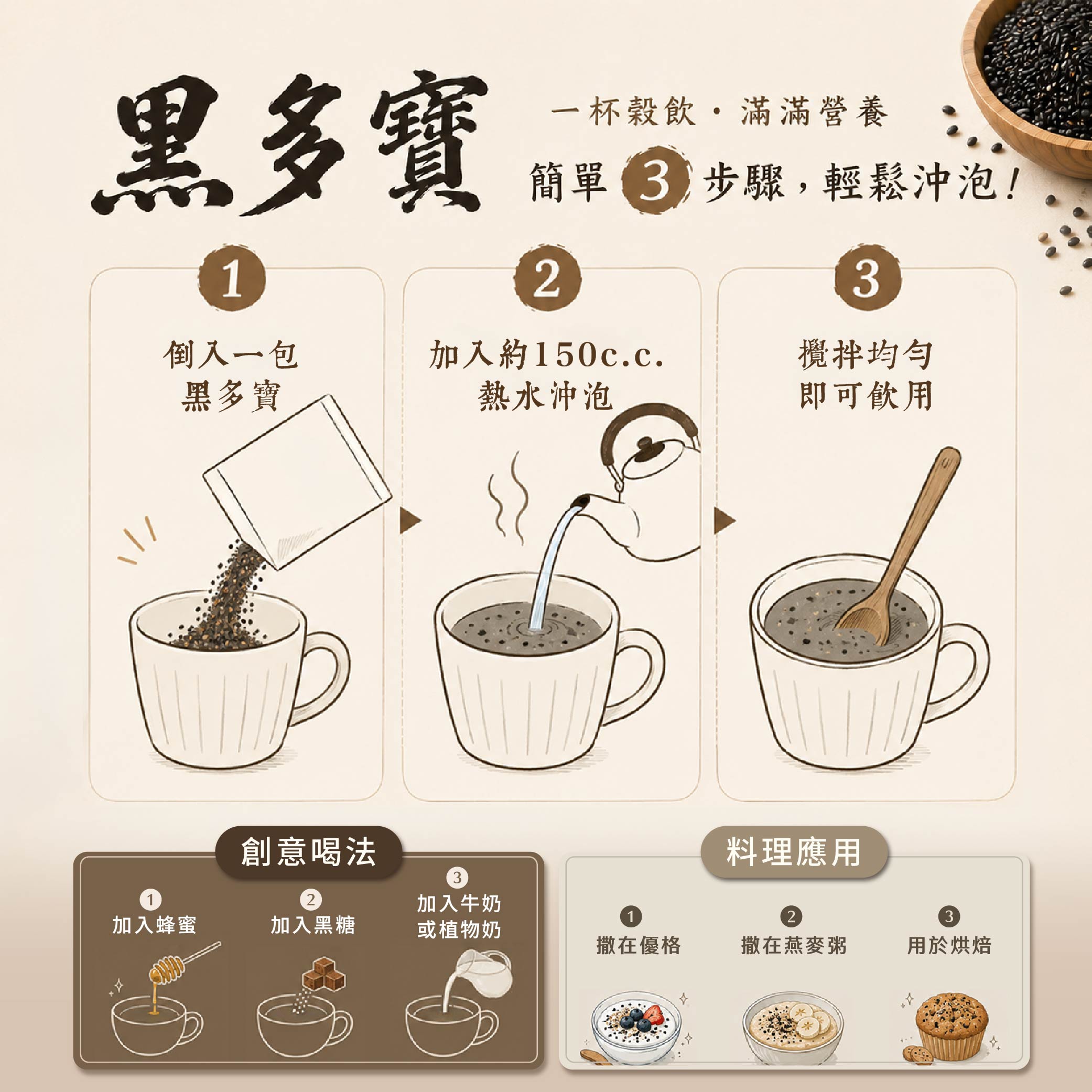 黑多寶

一杯穀飲・滿滿營養

簡單 3 步驟，輕鬆沖泡！

1
倒入一包
黑多寶

2
加入約150c.c.
熱水沖泡

3
攪拌均勻
即可飲用

創意喝法

1
加入蜂蜜

2
加入黑糖

3
加入牛奶
或植物奶

料理應用

1
撒在優格

2
撒在燕麥粥

3
用於烘焙